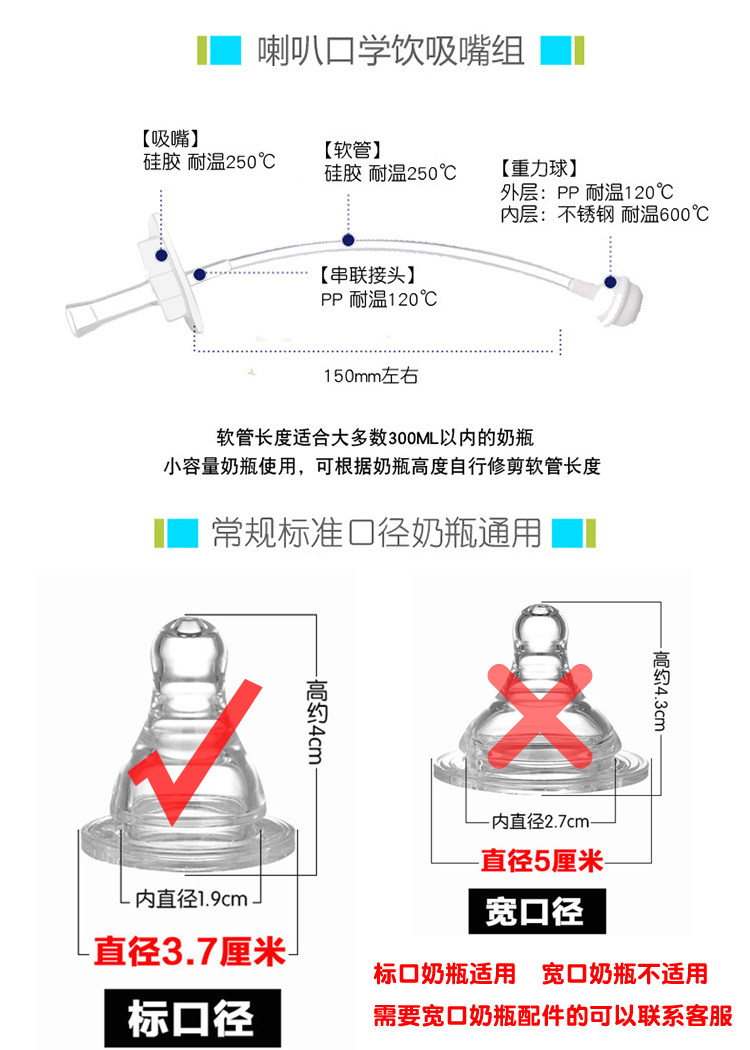 喇叭口学饮吸嘴组

【吸嘴】
硅胶 耐温250℃

【软管】
硅胶 耐温250℃

【重力球】
外层：PP 耐温120℃
内层：不锈钢 耐温600℃

【串联接头】
PP 耐温120℃

150mm左右

软管长度适合大多数300ML以内的奶瓶
小容量奶瓶使用，可根据奶瓶高度自行修剪软管长度

常规标准口径奶瓶通用

高约4cm

内直径1.9cm

直径3.7厘米

标口径

高约4.3cm

内直径2.7cm

直径5厘米

宽口径

标口奶瓶适用　宽口奶瓶不适用
需要宽口奶瓶配件的可以联系客服