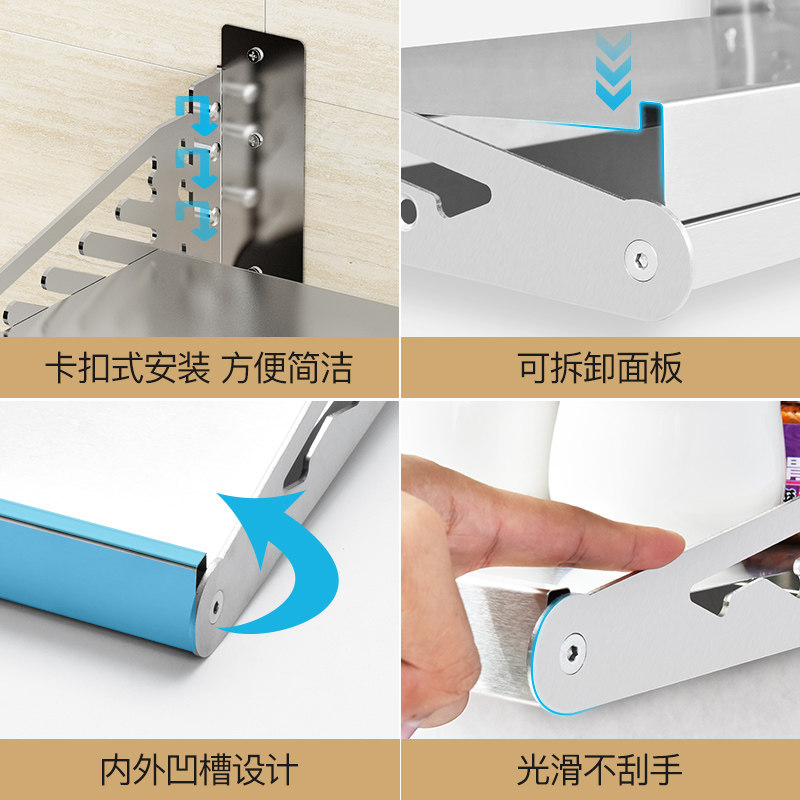 卡扣式安装 方便简洁

可拆卸面板

内外凹槽设计

光滑不刮手