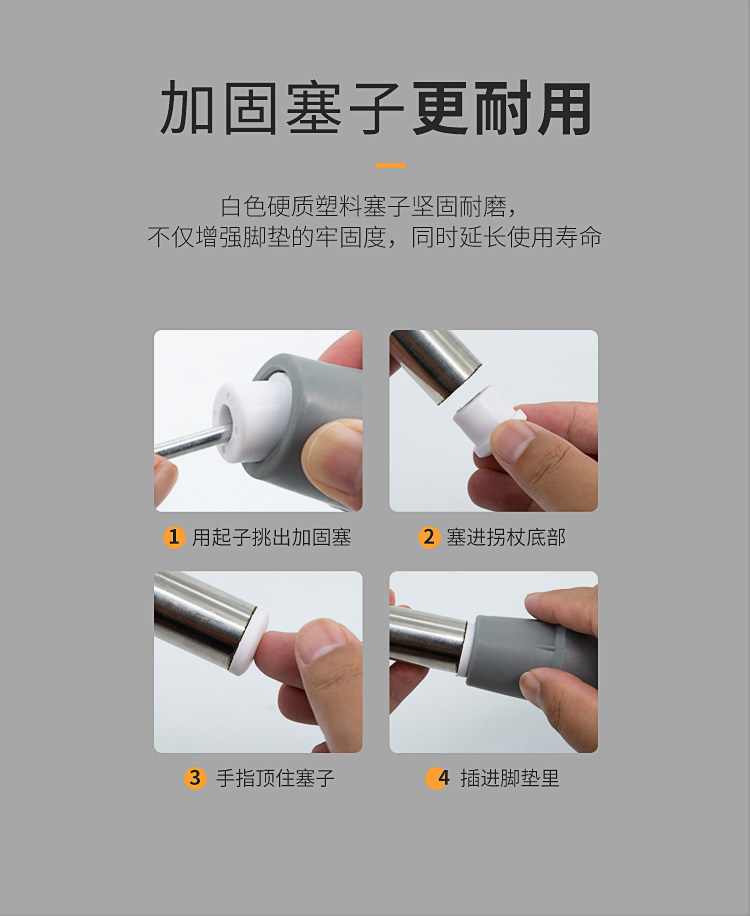 加固塞子更耐用

白色硬质塑料塞子坚固耐磨，
不仅增强脚垫的牢固度，同时延长使用寿命

1 用起子挑出加固塞

2 塞进拐杖底部

3 手指顶住塞子

4 插进脚垫里