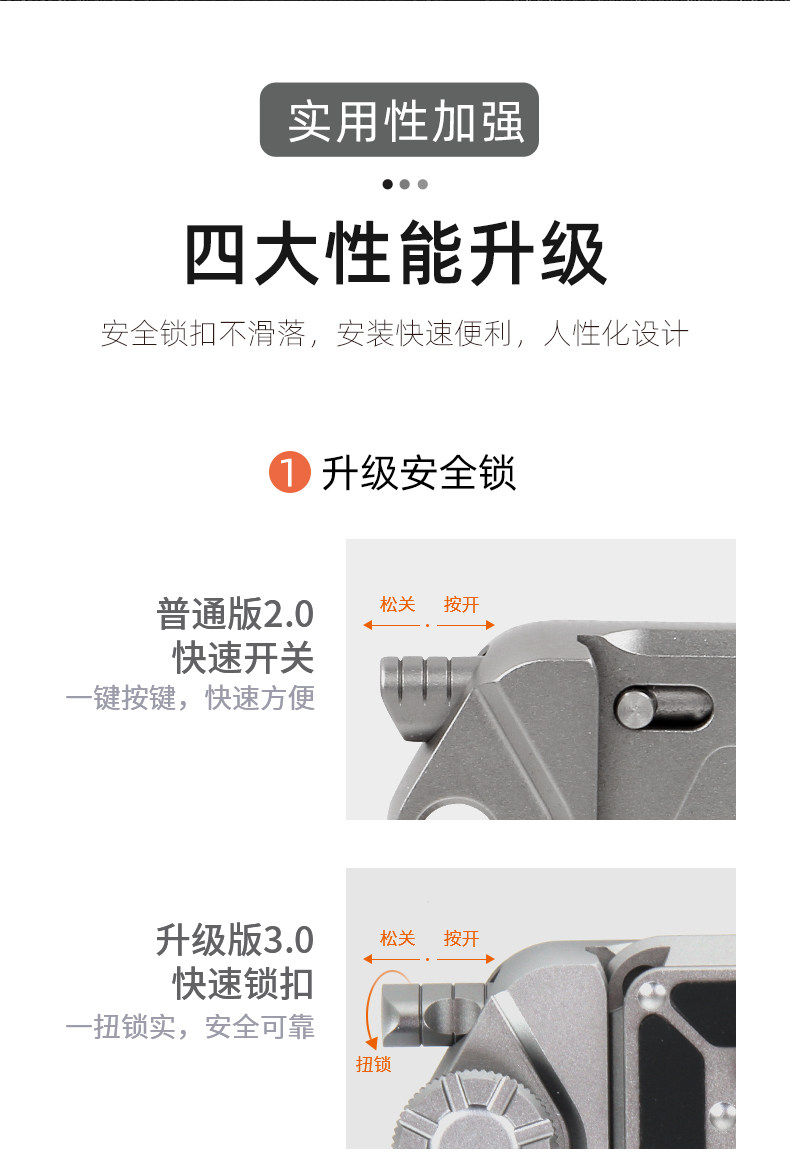 实用性加强

四大性能升级

安全锁扣不滑落，安装快速便利，人性化设计

1 升级安全锁

普通版2.0
快速开关
一键按键，快速方便

松关 按开

升级版3.0
快速锁扣
一扭锁实，安全可靠

松关 按开

扭锁