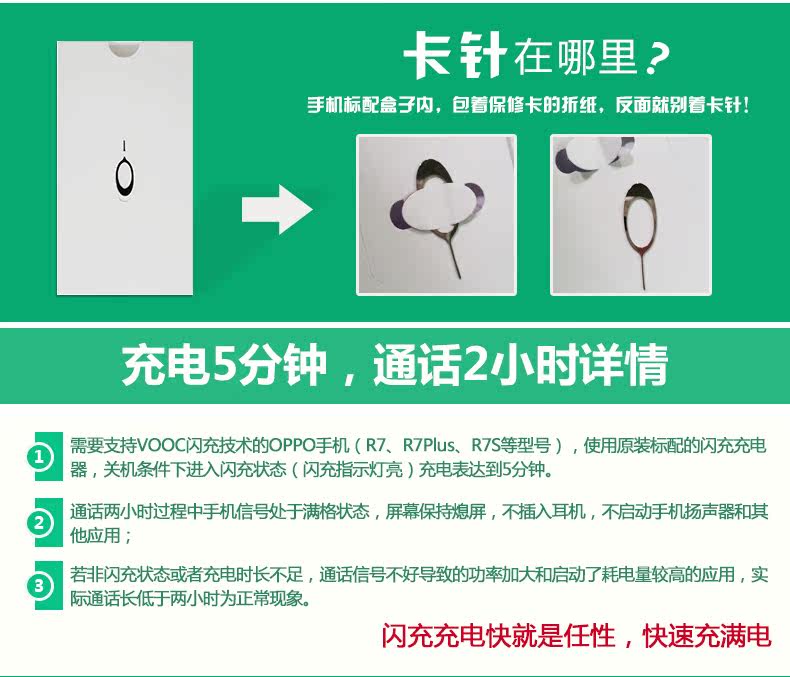 卡针在哪里？

手机标配盒子内，包着保修卡的折纸，反面就别着卡针！

充电5分钟，通话2小时详情

1 需要支持VOOC闪充技术的OPPO手机（R7、R7Plus、R7S等型号），使用原装标配的闪充充电器，关机条件下进入闪充状态（闪充指示灯亮）充电表达到5分钟。

2 通话两小时过程中手机信号处于满格状态，屏幕保持熄屏，不插入耳机，不启动手机扬声器和其他应用；

3 若非闪充状态或者充电时长不足，通话信号不好导致的功率加大和启动了耗电量较高的应用，实际通话长低于两小时为正常现象。

闪充充电快就是任性，快速充满电