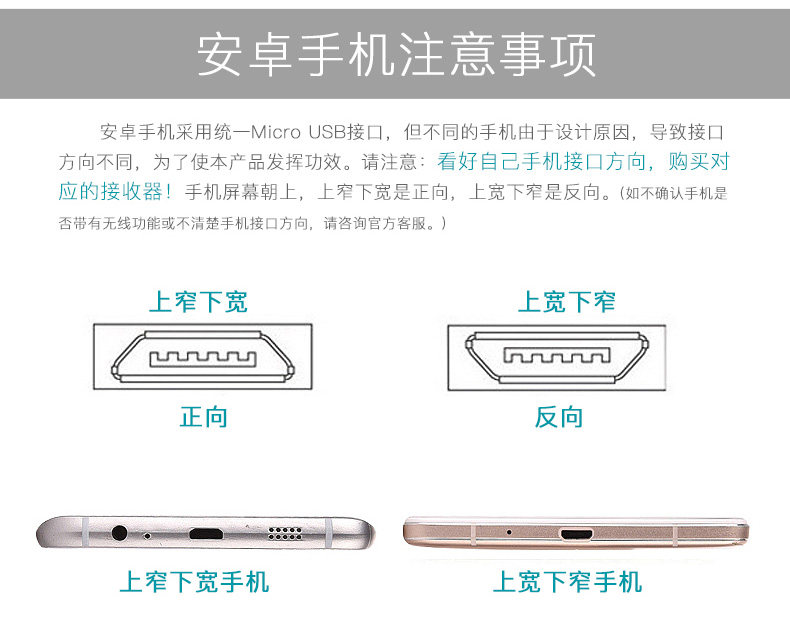 安卓手机注意事项

安卓手机采用统一Micro USB接口，但不同的手机由于设计原因，导致接口方向不同，为了使本产品发挥功效。请注意：看好自己手机接口方向，购买对应的接收器！手机屏幕朝上，上窄下宽是正向，上宽下窄是反向。(如不确认手机是否带有无线功能或不清楚手机接口方向，请咨询官方客服。)

上窄下宽

正向

上宽下窄

反向

上窄下宽手机

上宽下窄手机