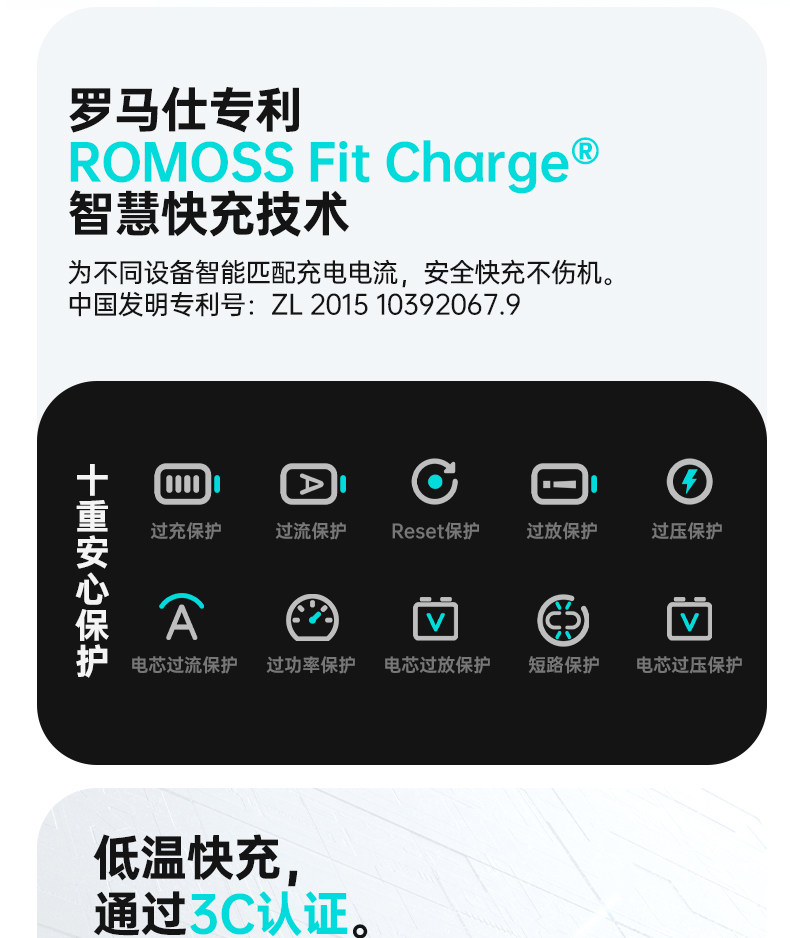 罗马仕专利
ROMOSS Fit Charge®
智慧快充技术

为不同设备智能匹配充电电流，安全快充不伤机。
中国发明专利号：ZL 2015 10392067.9

十重安心保护

过充保护
过流保护
Reset保护
过放保护
过压保护
电芯过流保护
过功率保护
电芯过放保护
短路保护
电芯过压保护

低温快充，
通过3C认证。