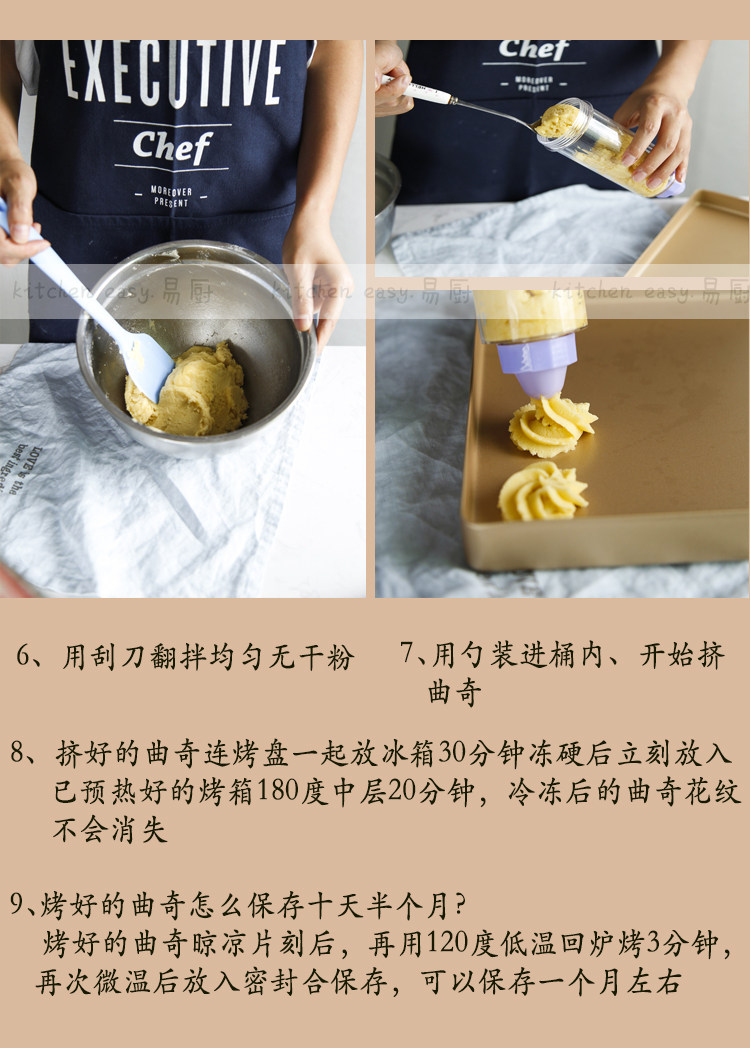 EXECUTIVE
Chef
MOREOVER PRESENT

Chef
MOREOVER PRESENT

kitchen easy.易厨 kitchen easy.易厨 kitchen easy.易厨

6、用刮刀翻拌均匀无干粉

7、用勺装进桶内、开始挤曲奇

8、挤好的曲奇连烤盘一起放冰箱30分钟冻硬后立刻放入已预热好的烤箱180度中层20分钟，冷冻后的曲奇花纹不会消失

9、烤好的曲奇怎么保存十天半个月？
烤好的曲奇晾凉片刻后，再用120度低温回炉烤3分钟，再次微温后放入密封合保存，可以保存一个月左右