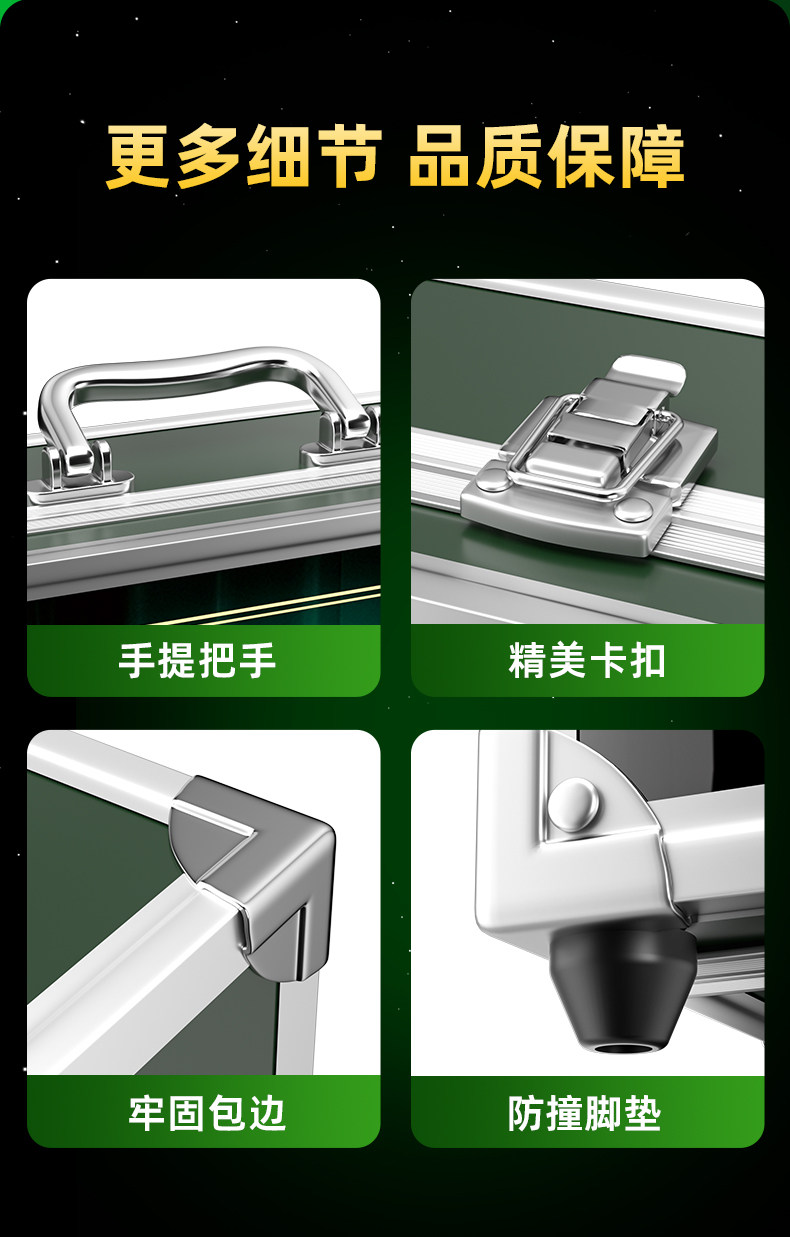 更多细节 品质保障

手提把手

精美卡扣

牢固包边

防撞脚垫