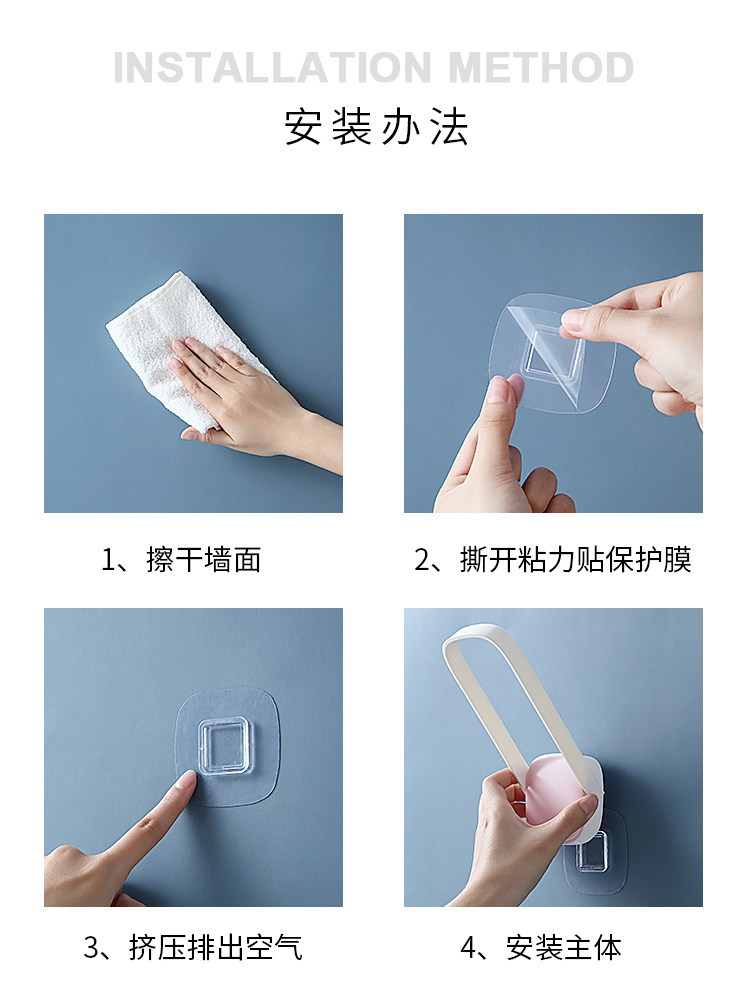 INSTALLATION METHOD
安装办法

1、擦干墙面

2、撕开粘力贴保护膜

3、挤压排出空气

4、安装主体