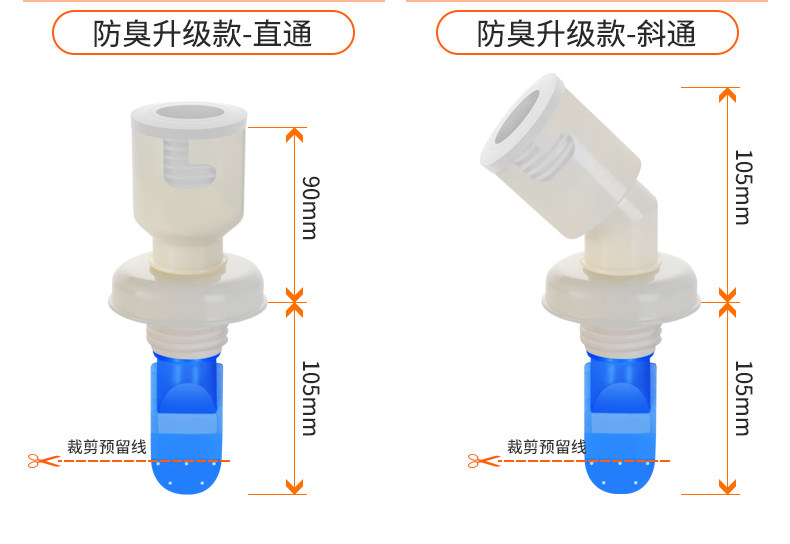 防臭升级款-直通

90mm

105mm

裁剪预留线

防臭升级款-斜通

105mm

105mm

裁剪预留线