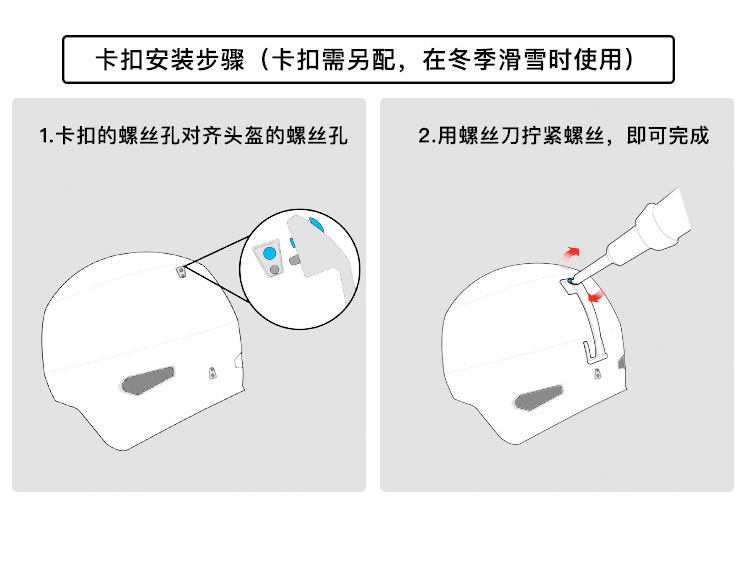 卡扣安装步骤（卡扣需另配，在冬季滑雪时使用）

1.卡扣的螺丝孔对齐头盔的螺丝孔

2.用螺丝刀拧紧螺丝，即可完成