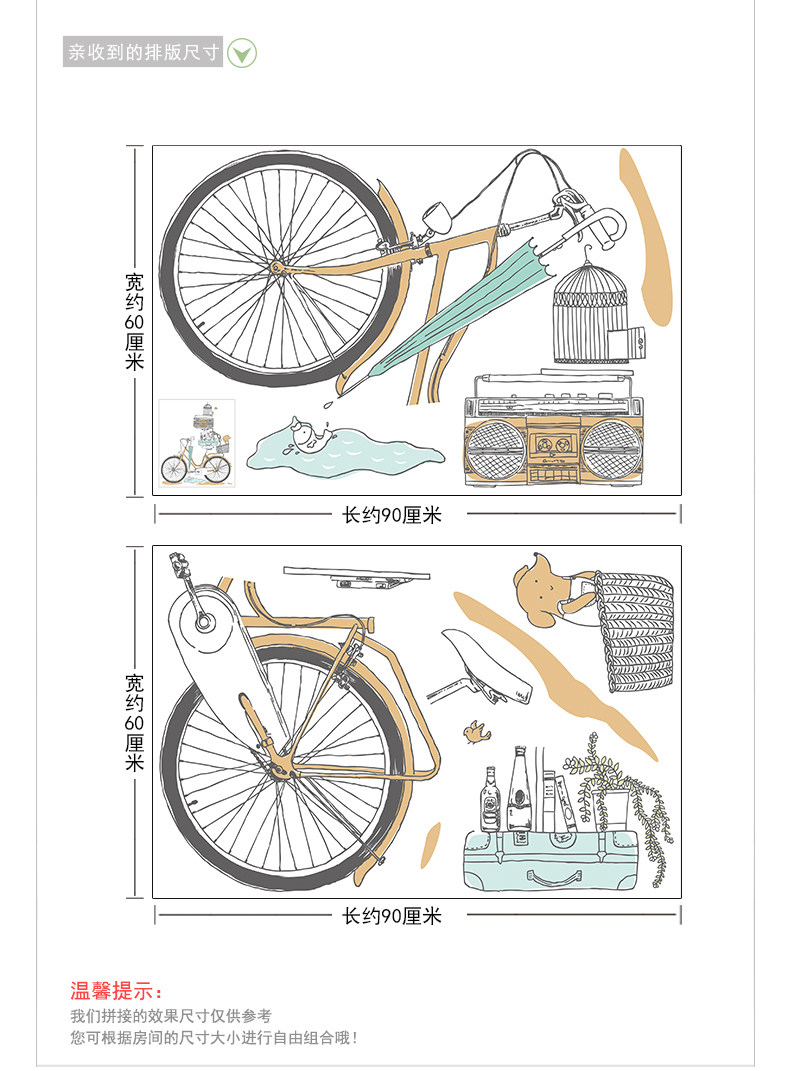 亲收到的排版尺寸

宽约60厘米

长约90厘米

宽约60厘米

长约90厘米

温馨提示：
我们拼接的效果尺寸仅供参考
您可根据房间的尺寸大小进行自由组合哦！