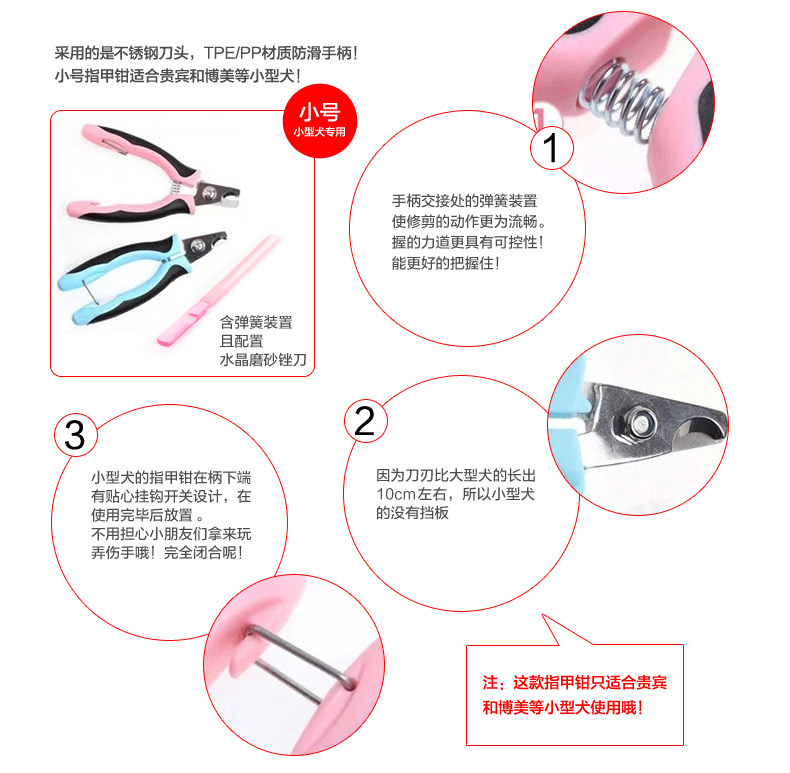 采用的是不锈钢刀头，TPE/PP材质防滑手柄！
小号指甲钳适合贵宾和博美等小型犬！

小号
小型犬专用

含弹簧装置
且配置
水晶磨砂锉刀

1

手柄交接处的弹簧装置
使修剪的动作更为流畅。
握的力道更具有可控性！
能更好的把握住！

3

小型犬的指甲钳在柄下端
有贴心挂钩开关设计，在
使用完毕后放置 。
不用担心小朋友们拿来玩
弄伤手哦！完全闭合呢！

2

因为刀刃比大型犬的长出
10cm左右，所以小型犬
的没有挡板

注：这款指甲钳只适合贵宾
和博美等小型犬使用哦！