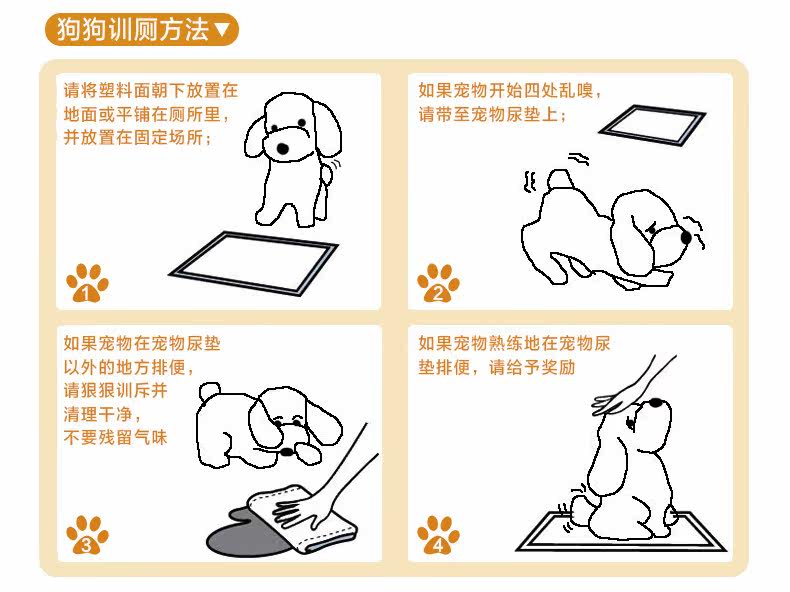 狗狗训厕方法▼

请将塑料面朝下放置在地面或平铺在厕所里，并放置在固定场所；

1

如果宠物开始四处乱嗅，请带至宠物尿垫上；

2

如果宠物在宠物尿垫以外的地方排便，请狠狠训斥并清理干净，不要残留气味

3

如果宠物熟练地在宠物尿垫排便，请给予奖励

4