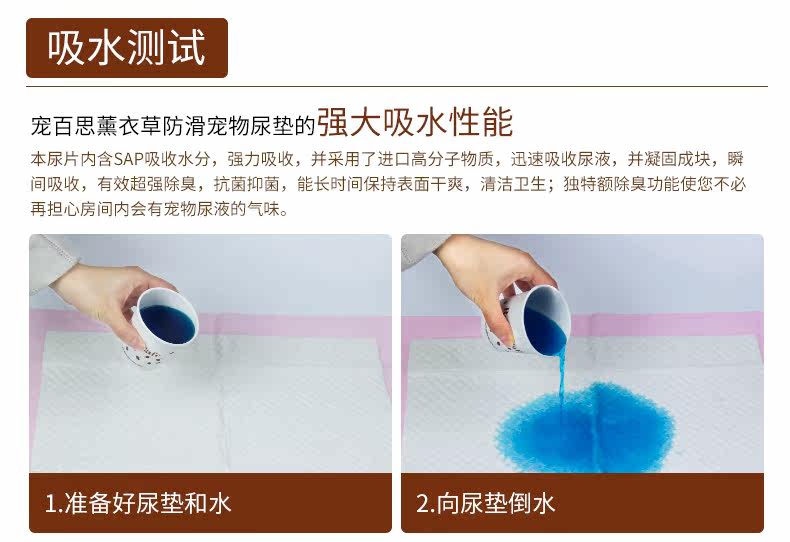 吸水测试

宠百思薰衣草防滑宠物尿垫的强大吸水性能

本尿片内含SAP吸收水分，强力吸收，并采用了进口高分子物质，迅速吸收尿液，并凝固成块，瞬间吸收，有效超强除臭，抗菌抑菌，能长时间保持表面干爽，清洁卫生；独特额除臭功能使您不必再担心房间内会有宠物尿液的气味。

1.准备好尿垫和水

2.向尿垫倒水