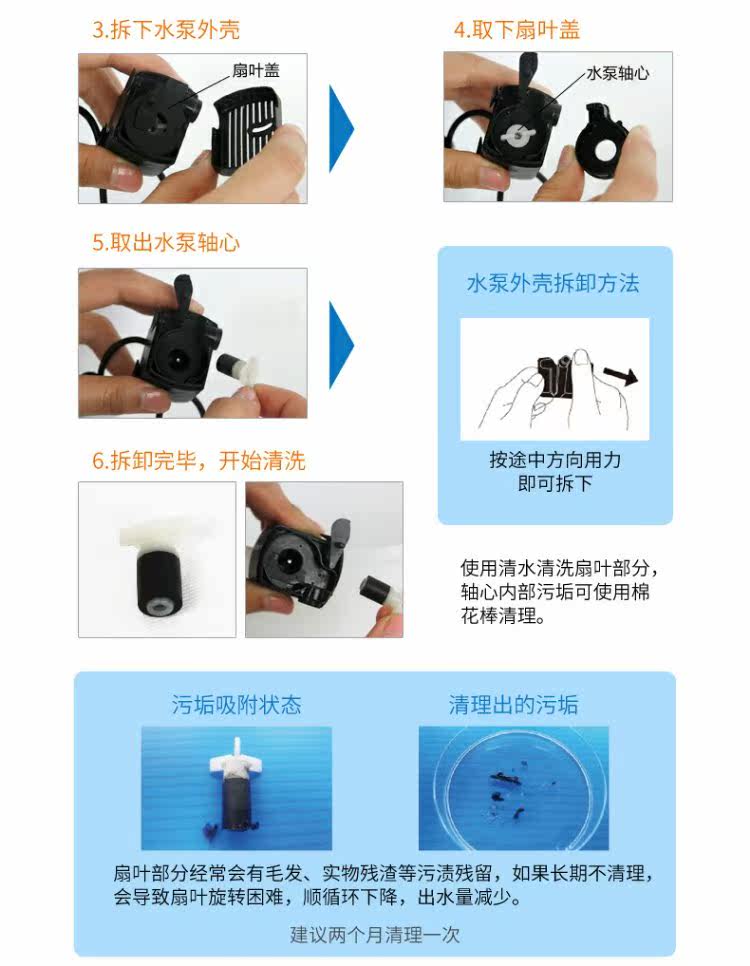 3.拆下水泵外壳

扇叶盖

4.取下扇叶盖

水泵轴心

5.取出水泵轴心

水泵外壳拆卸方法

按途中方向用力
即可拆下

6.拆卸完毕，开始清洗

使用清水清洗扇叶部分，轴心内部污垢可使用棉花棒清理。

污垢吸附状态

清理出的污垢

扇叶部分经常会有毛发、实物残渣等污渍残留，如果长期不清理，会导致扇叶旋转困难，顺循环下降，出水量减少。

建议两个月清理一次