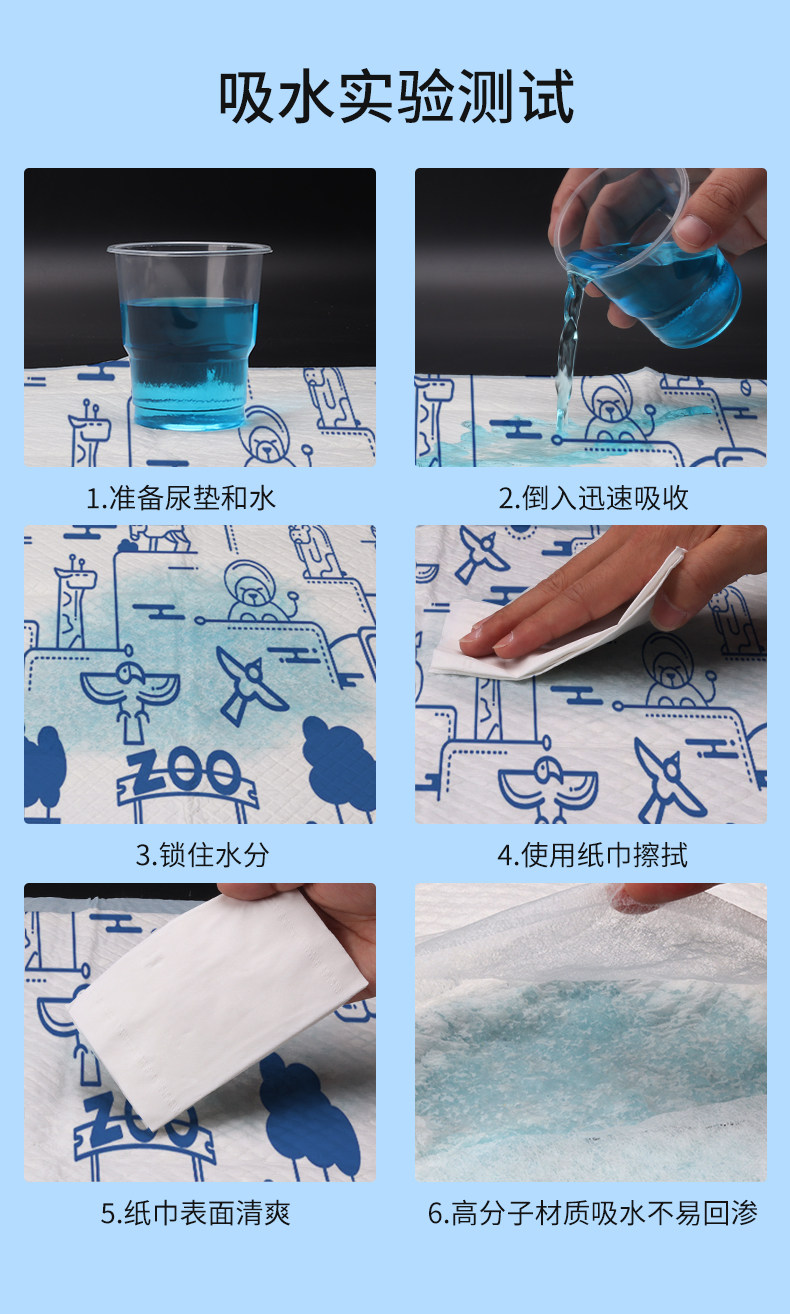 吸水实验测试

1.准备尿垫和水

2.倒入迅速吸收

ZOO

3.锁住水分

4.使用纸巾擦拭

ZOO

5.纸巾表面清爽

6.高分子材质吸水不易回渗