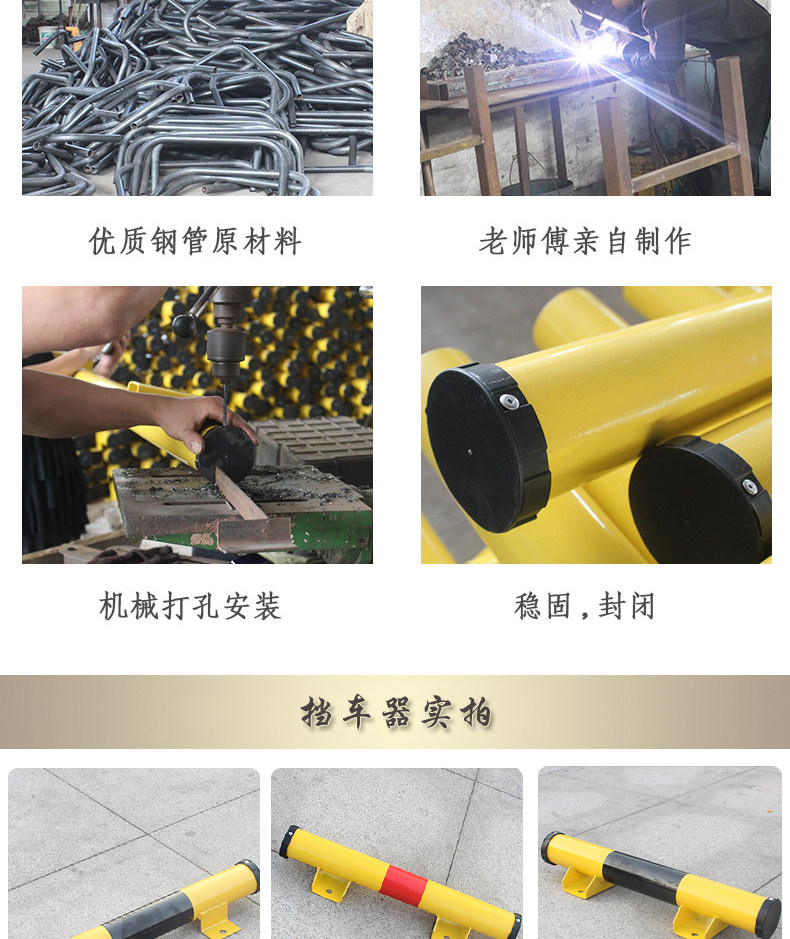 优质钢管原材料

老师傅亲自制作

机械打孔安装

稳固，封闭

挡车器实拍