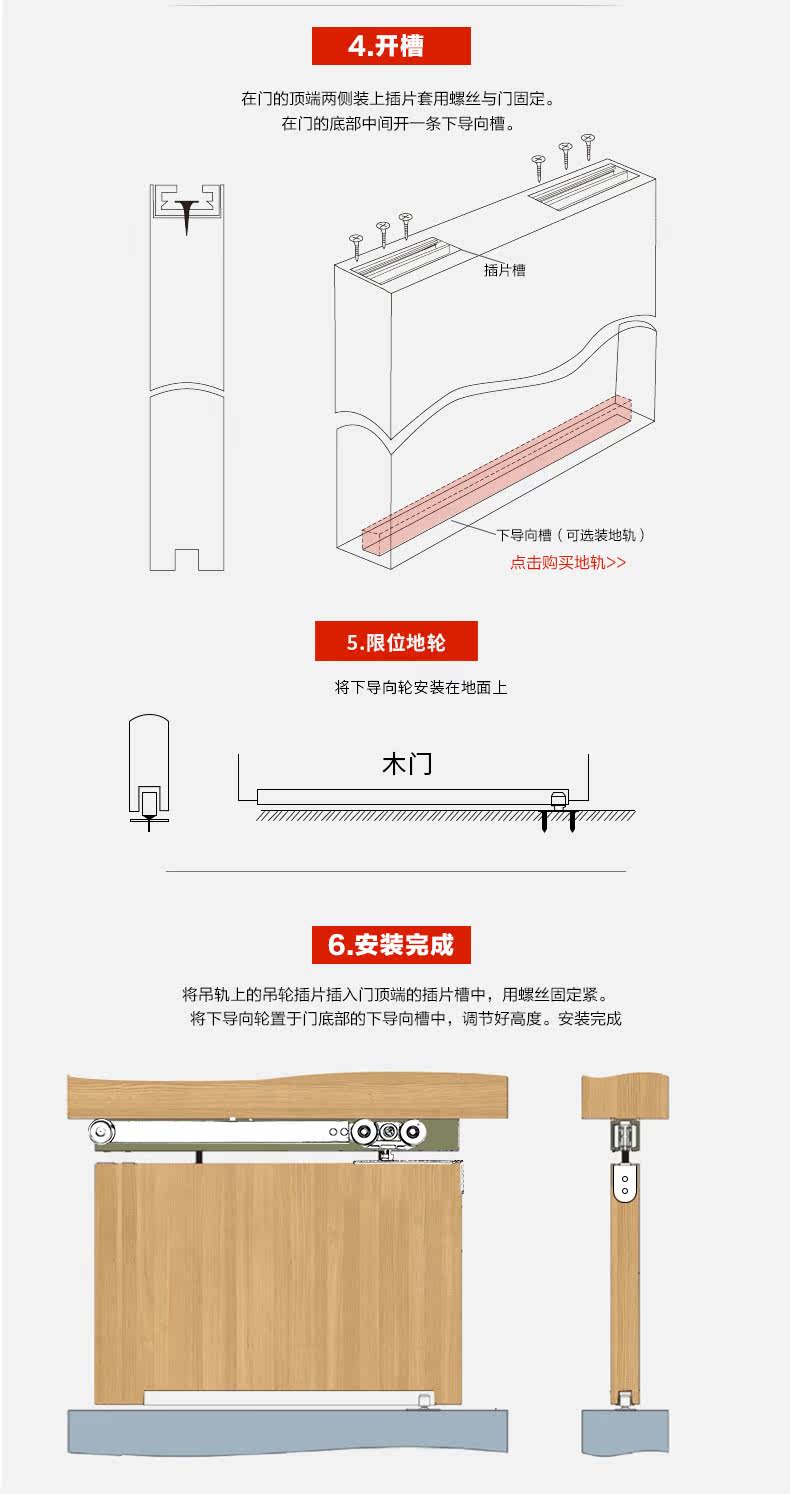 4.开槽

在门的顶端两侧装上插片套用螺丝与门固定。
在门的底部中间开一条下导向槽。

插片槽

下导向槽（可选装地轨）
点击购买地轨>>

5.限位地轮

将下导向轮安装在地面上

木门

6.安装完成

将吊轨上的吊轮插片插入门顶端的插片槽中，用螺丝固定紧。
将下导向轮置于门底部的下导向槽中，调节好高度。安装完成