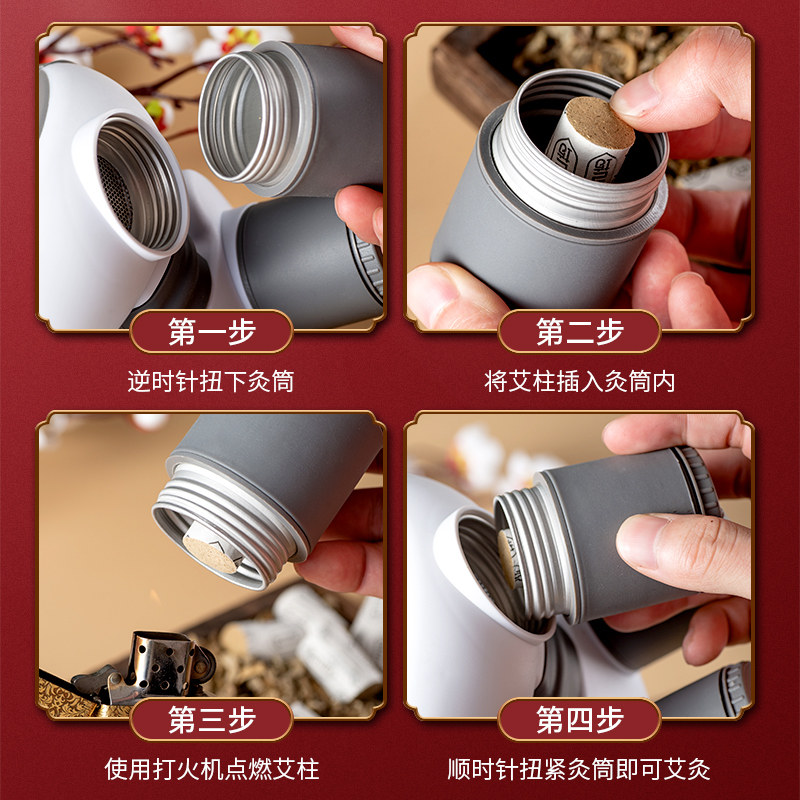 第一步

逆时针扭下灸筒

第二步

将艾柱插入灸筒内

第三步

使用打火机点燃艾柱

第四步

顺时针扭紧灸筒即可艾灸