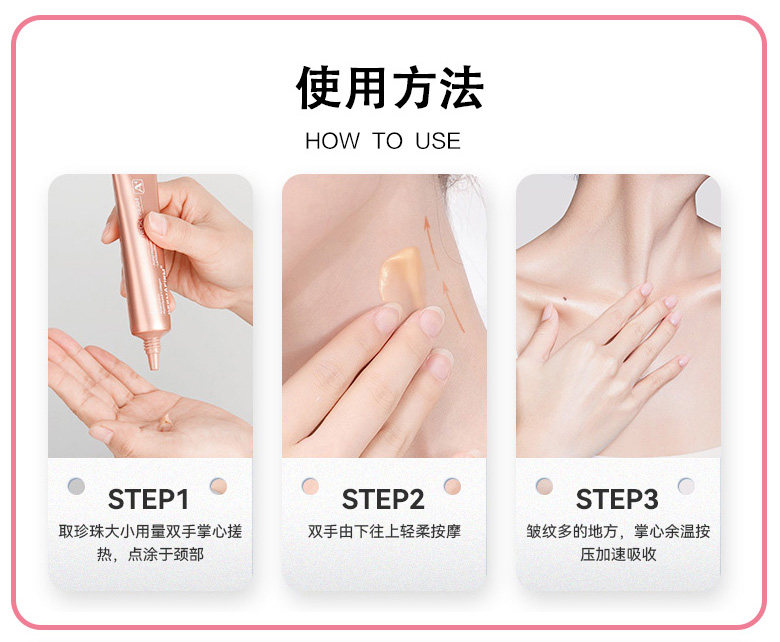 使用方法

HOW TO USE

STEP1

取珍珠大小用量双手掌心搓热，点涂于颈部

STEP2

双手由下往上轻柔按摩

STEP3

皱纹多的地方，掌心余温按压加速吸收