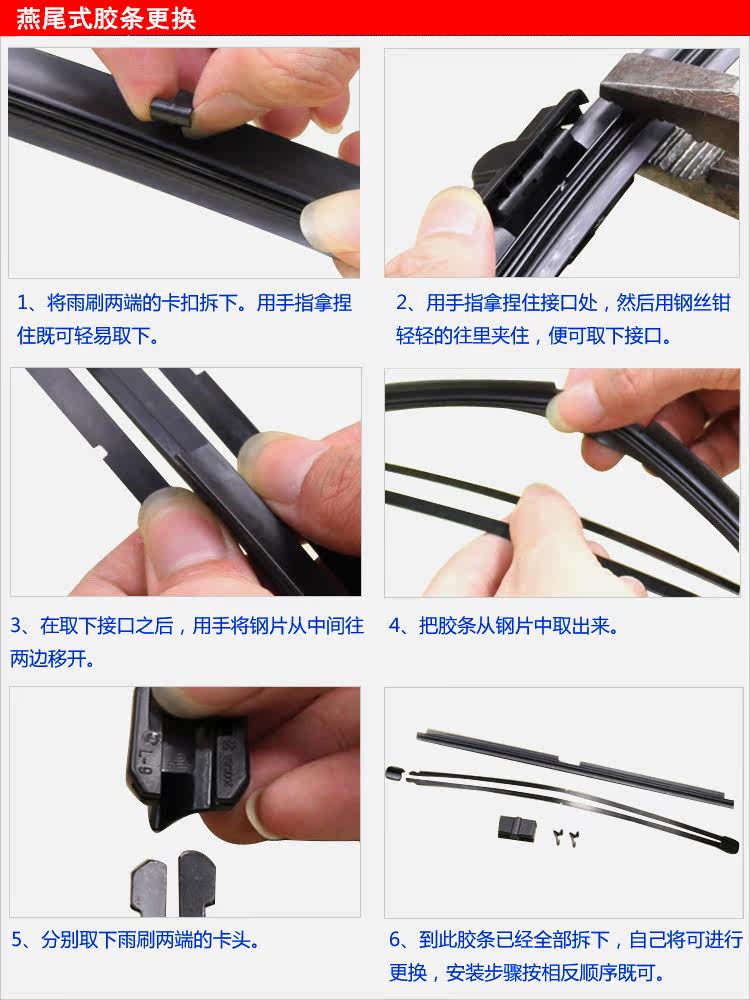 燕尾式胶条更换

1、将雨刷两端的卡扣拆下。用手指拿捏住既可轻易取下。

2、用手指拿捏住接口处，然后用钢丝钳轻轻的往里夹住，便可取下接口。

3、在取下接口之后，用手将钢片从中间往两边移开。

4、把胶条从钢片中取出来。

5、分别取下雨刷两端的卡头。

6、到此胶条已经全部拆下，自己将可进行更换，安装步骤按相反顺序既可。