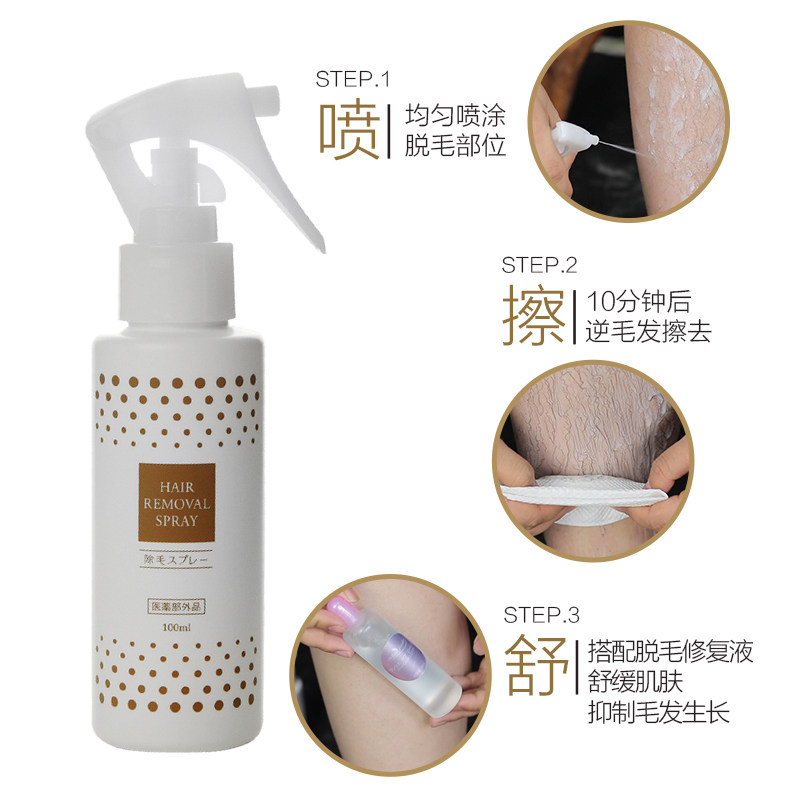 HAIR REMOVAL SPRAY

除毛スプレー

医薬部外品

100ml

STEP.1

喷

均匀喷涂
脱毛部位

STEP.2

擦

10分钟后
逆毛发擦去

STEP.3

舒

搭配脱毛修复液
舒缓肌肤
抑制毛发生长