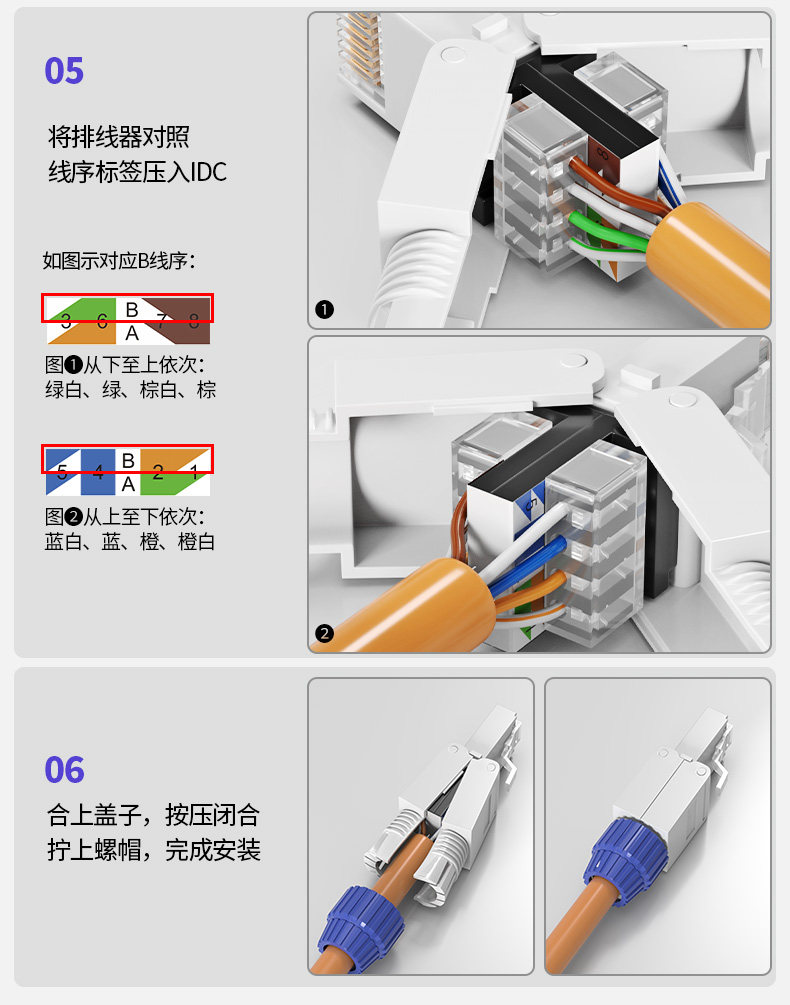 05

将排线器对照
线序标签压入IDC

如图示对应B线序：

3 6 B 7 8
A

图❶从下至上依次：
绿白、绿、棕白、棕

5 4 B 2 1
A

图❷从上至下依次：
蓝白、蓝、橙、橙白

❶

❷

06

合上盖子，按压闭合
拧上螺帽，完成安装