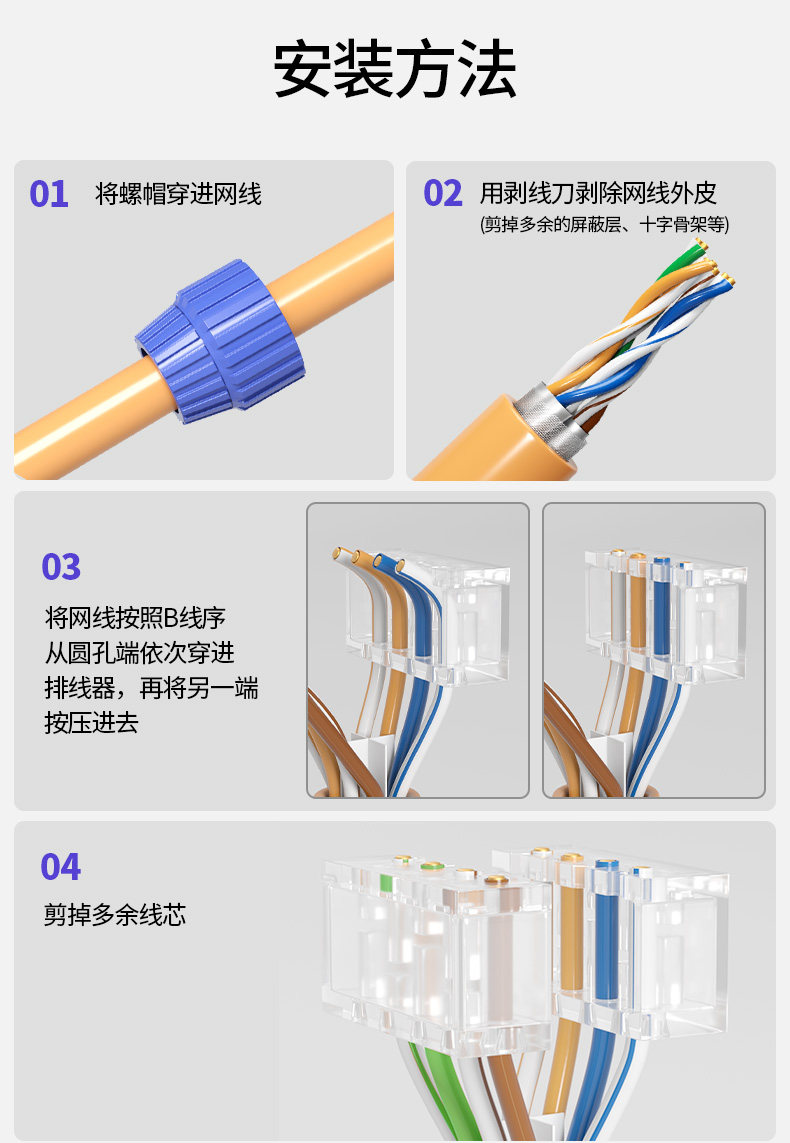 安装方法

01 将螺帽穿进网线

02 用剥线刀剥除网线外皮
(剪掉多余的屏蔽层、十字骨架等)

03
将网线按照B线序从圆孔端依次穿进排线器，再将另一端按压进去

04
剪掉多余线芯