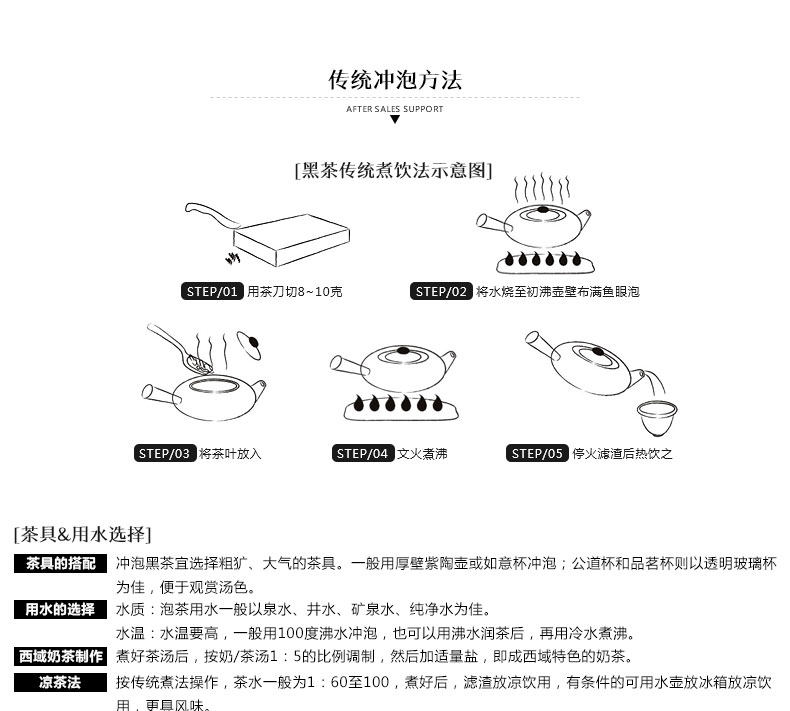 传统冲泡方法

AFTER SALES SUPPORT

[黑茶传统煮饮法示意图]

STEP/01 用茶刀切8~10克

STEP/02 将水烧至初沸壶壁布满鱼眼泡

STEP/03 将茶叶放入

STEP/04 文火煮沸

STEP/05 停火滤渣后热饮之

[茶具&用水选择]

茶具的搭配 冲泡黑茶宜选择粗犷、大气的茶具。一般用厚壁紫陶壶或如意杯冲泡；公道杯和品茗杯则以透明玻璃杯为佳，便于观赏汤色。

用水的选择 水质：泡茶用水一般以泉水、井水、矿泉水、纯净水为佳。

水温：水温要高，一般用100度沸水冲泡，也可以用沸水润茶后，再用冷水煮沸。

西域奶茶制作 煮好茶汤后，按奶/茶汤1：5的比例调制，然后加适量盐，即成西域特色的奶茶。

凉茶法 按传统煮法操作，茶水一般为1：60至100，煮好后，滤渣放凉饮用，有条件的可用水壶放冰箱放凉饮用，更具风味。