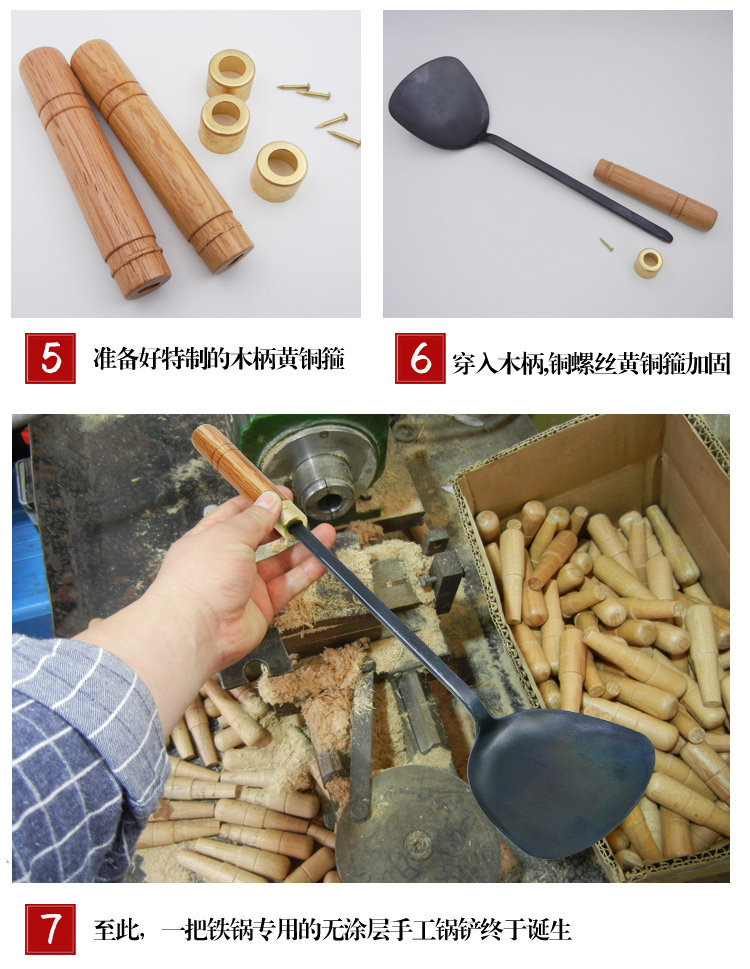 5 准备好特制的木柄黄铜箍

6 穿入木柄,铜螺丝黄铜箍加固

7 至此，一把铁锅专用的无涂层手工锅铲终于诞生