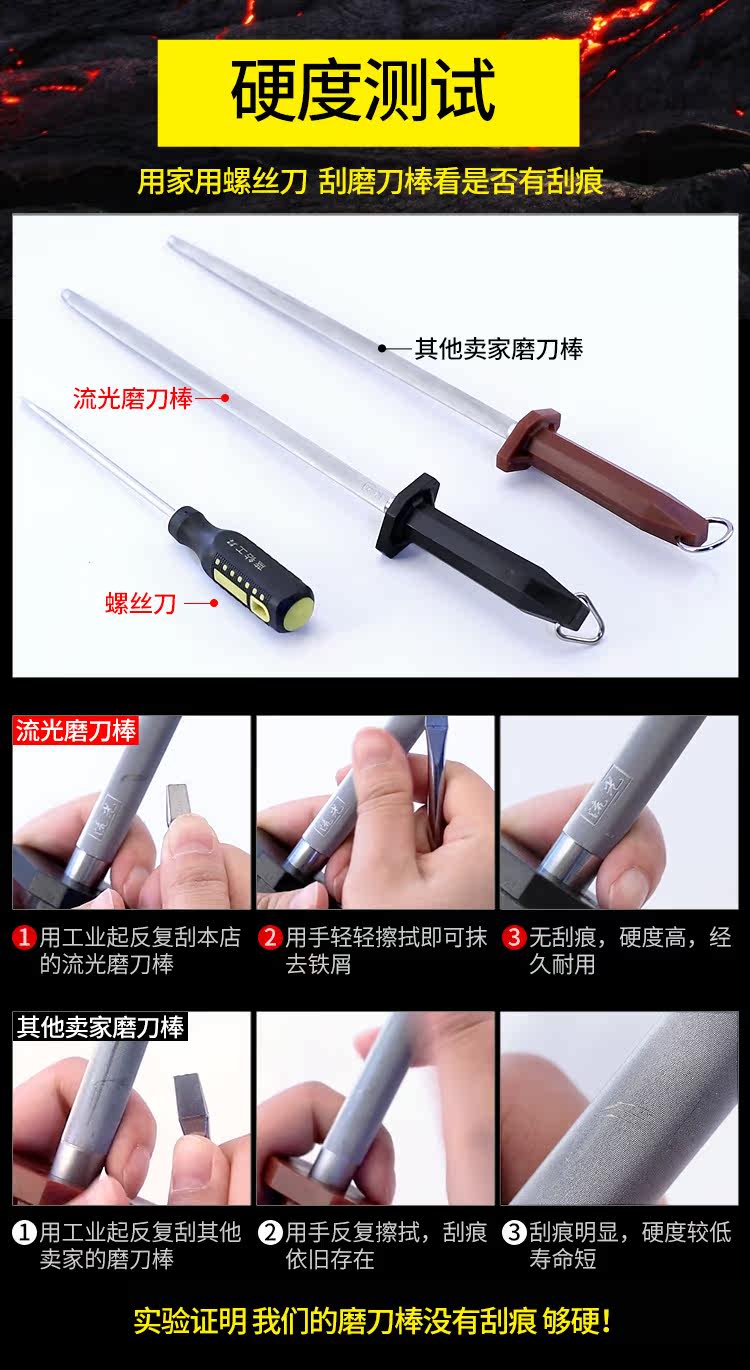 硬度测试

用家用螺丝刀 刮磨刀棒看是否有刮痕

其他卖家磨刀棒

流光磨刀棒

螺丝刀

流光磨刀棒

1 用工业起反复刮本店的流光磨刀棒

2 用手轻轻擦拭即可抹去铁屑

3 无刮痕，硬度高，经久耐用

其他卖家磨刀棒

1 用工业起反复刮其他卖家的磨刀棒

2 用手反复擦拭，刮痕依旧存在

3 刮痕明显，硬度较低寿命短

实验证明 我们的磨刀棒没有刮痕 够硬!