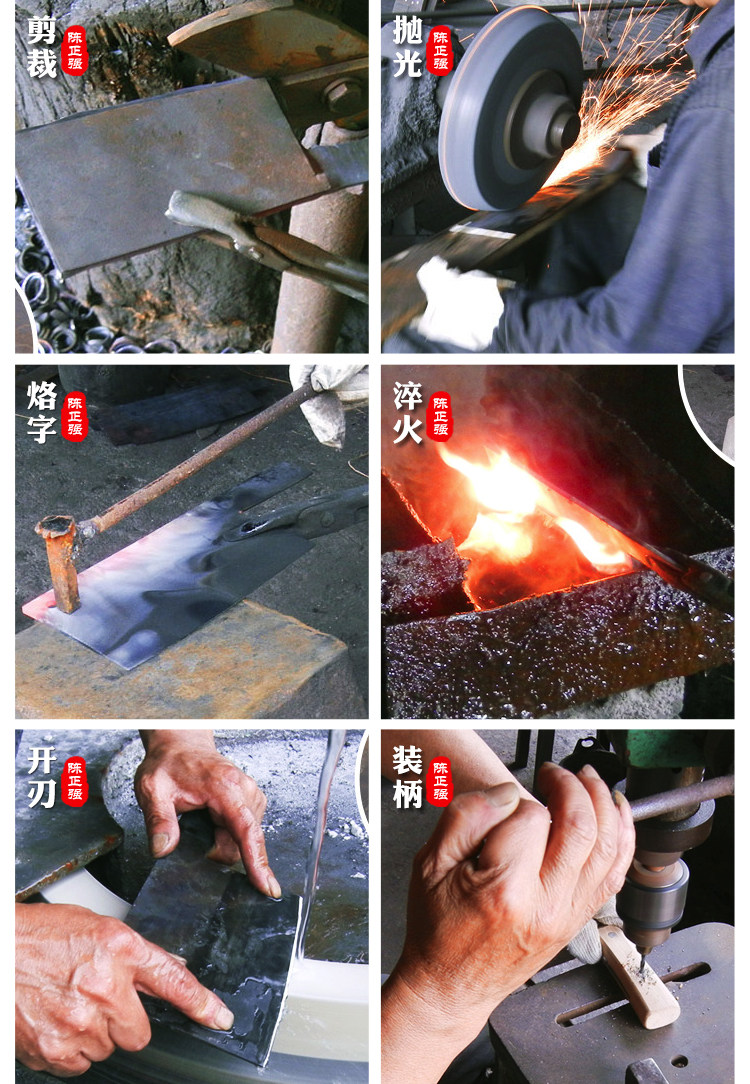 剪裁 陈正强

抛光 陈正强

烙字 陈正强

淬火 陈正强

开刃 陈正强

装柄 陈正强