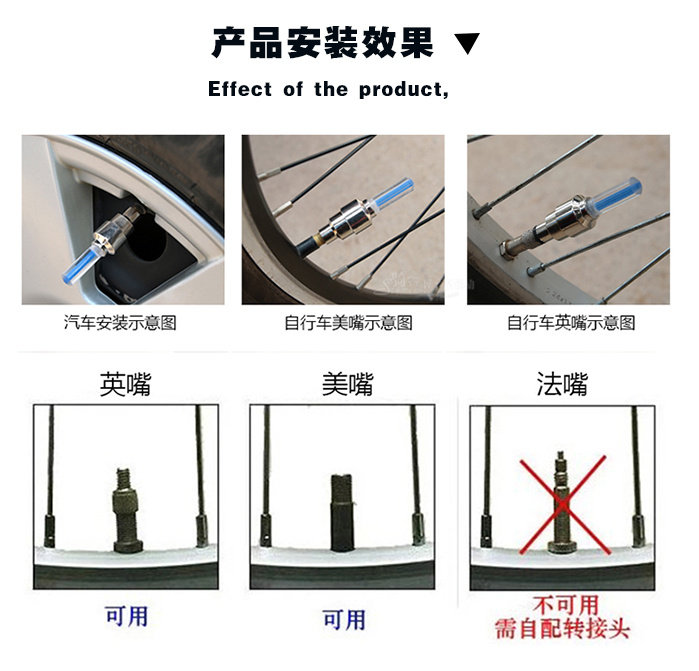 产品安装效果 ▼

Effect of the product,

汽车安装示意图

自行车美嘴示意图

自行车英嘴示意图

英嘴

美嘴

法嘴

可用

可用

不可用
需自配转接头