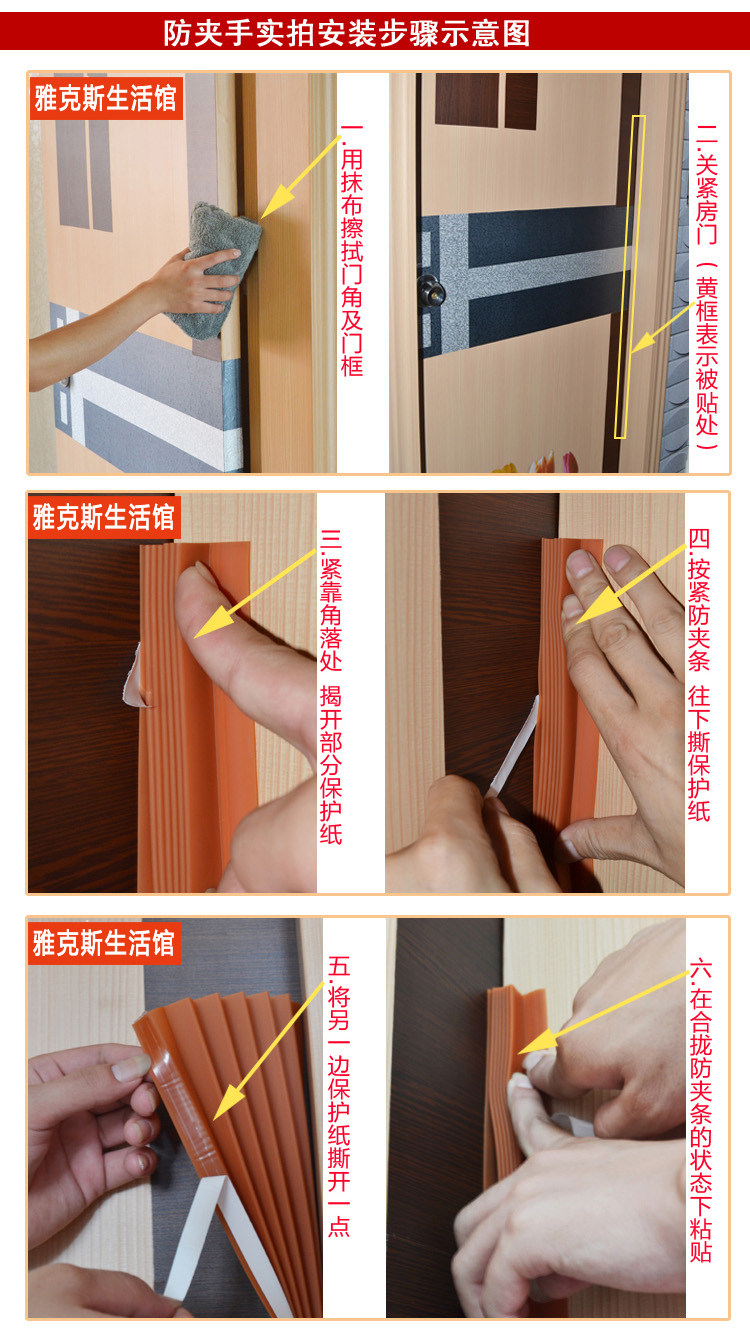 防夹手实拍安装步骤示意图

雅克斯生活馆

一.用抹布擦拭门角及门框

二.关紧房门（黄框表示被贴处）

雅克斯生活馆

三.紧靠角落处 揭开部分保护纸

四.按紧防夹条 往下撕保护纸

雅克斯生活馆

五.将另一边保护纸撕开一点

六.在合拢防夹条的状态下粘贴