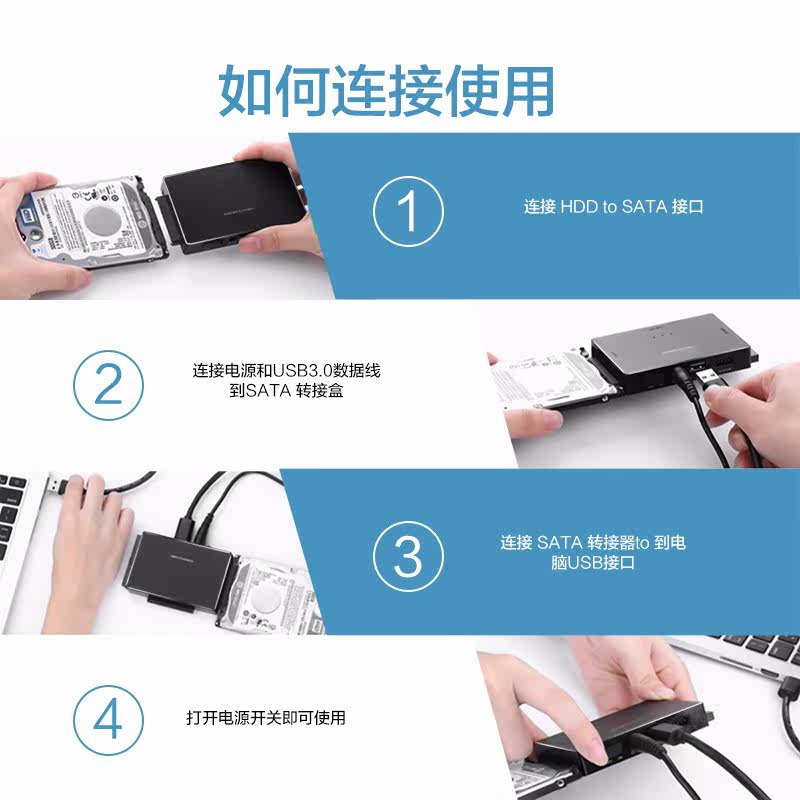 如何连接使用

1

连接 HDD to SATA 接口

2

连接电源和USB3.0数据线到SATA 转接盒

3

连接 SATA 转接器to 到电脑USB接口

4

打开电源开关即可使用