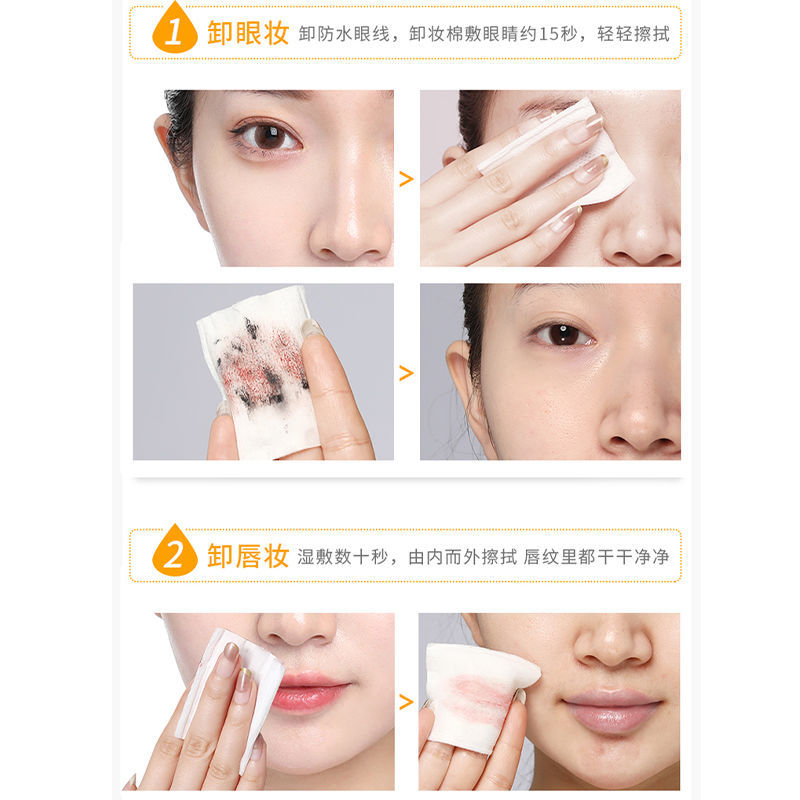 1 卸眼妆 卸防水眼线，卸妆棉敷眼睛约15秒，轻轻擦拭

>

>

2 卸唇妆 湿敷数十秒，由内而外擦拭 唇纹里都干干净净

>