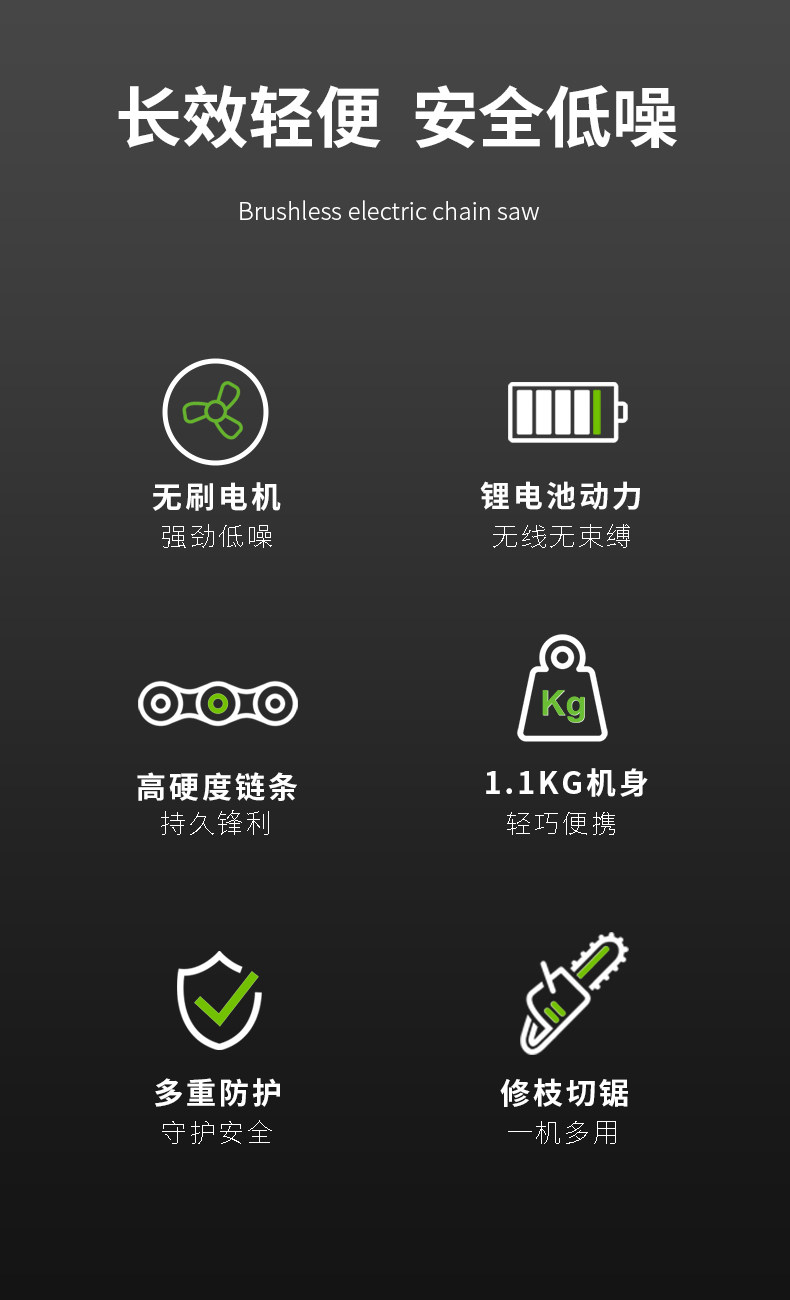 长效轻便 安全低噪

Brushless electric chain saw

无刷电机
强劲低噪

锂电池动力
无线无束缚

高硬度链条
持久锋利

Kg

1.1KG机身
轻巧便携

多重防护
守护安全

修枝切锯
一机多用