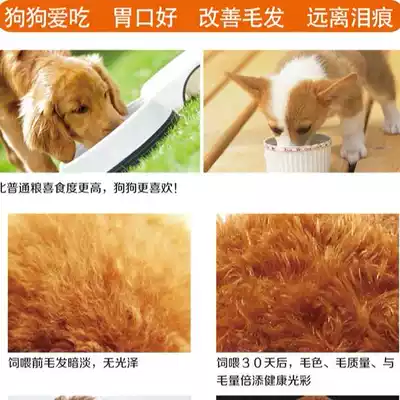 狗狗爱吃　胃口好　改善毛发　远离泪痕

比普通粮喜食度更高，狗狗更喜欢!

饲喂前毛发暗淡，无光泽

饲喂30天后，毛色、毛质量、与毛量倍添健康光彩