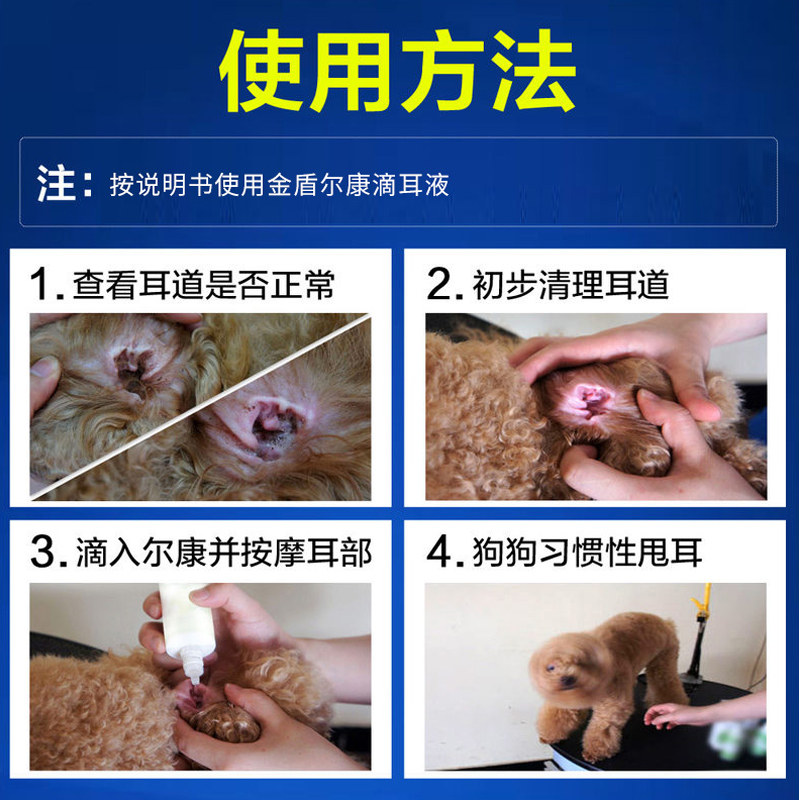 使用方法

注：按说明书使用金盾尔康滴耳液

1. 查看耳道是否正常

2. 初步清理耳道

3. 滴入尔康并按摩耳部

4. 狗狗习惯性甩耳