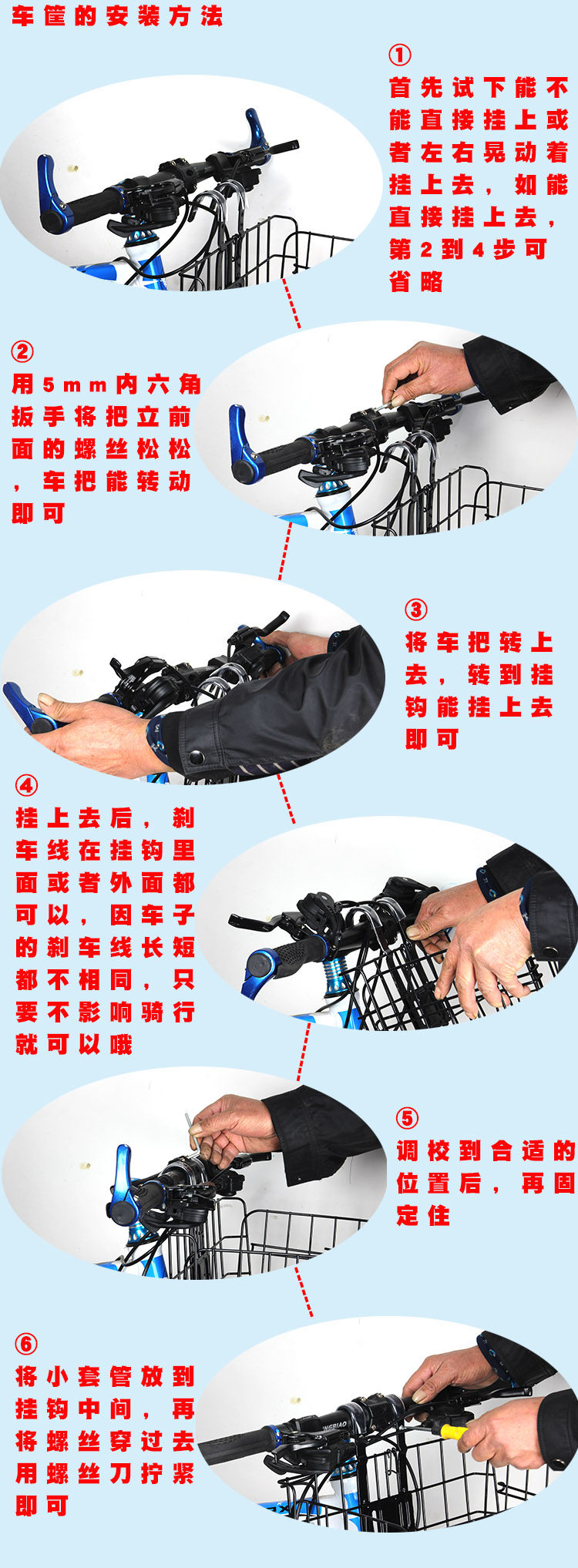 车筐的安装方法

①
首先试下能不能直接挂上或者左右晃动着挂上去，如能直接挂上去，第2到4步可省略

②
用5mm内六角扳手将把立前面的螺丝松松，车把能转动即可

③
将车把转上去，转到挂钩能挂上去即可

④
挂上去后，刹车线在挂钩里面或者外面都可以，因车子的刹车线长短都不相同，只要不影响骑行就可以哦

⑤
调校到合适的位置后，再固定住

⑥
将小套管放到挂钩中间，再将螺丝穿过去用螺丝刀拧紧即可