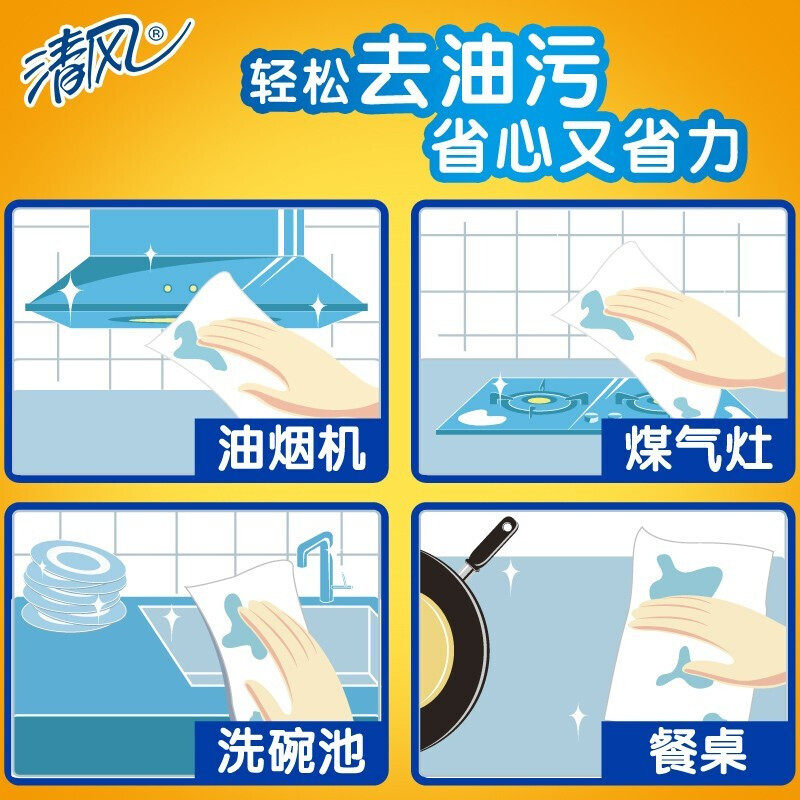 清风®

轻松去油污
省心又省力

油烟机

煤气灶

洗碗池

餐桌