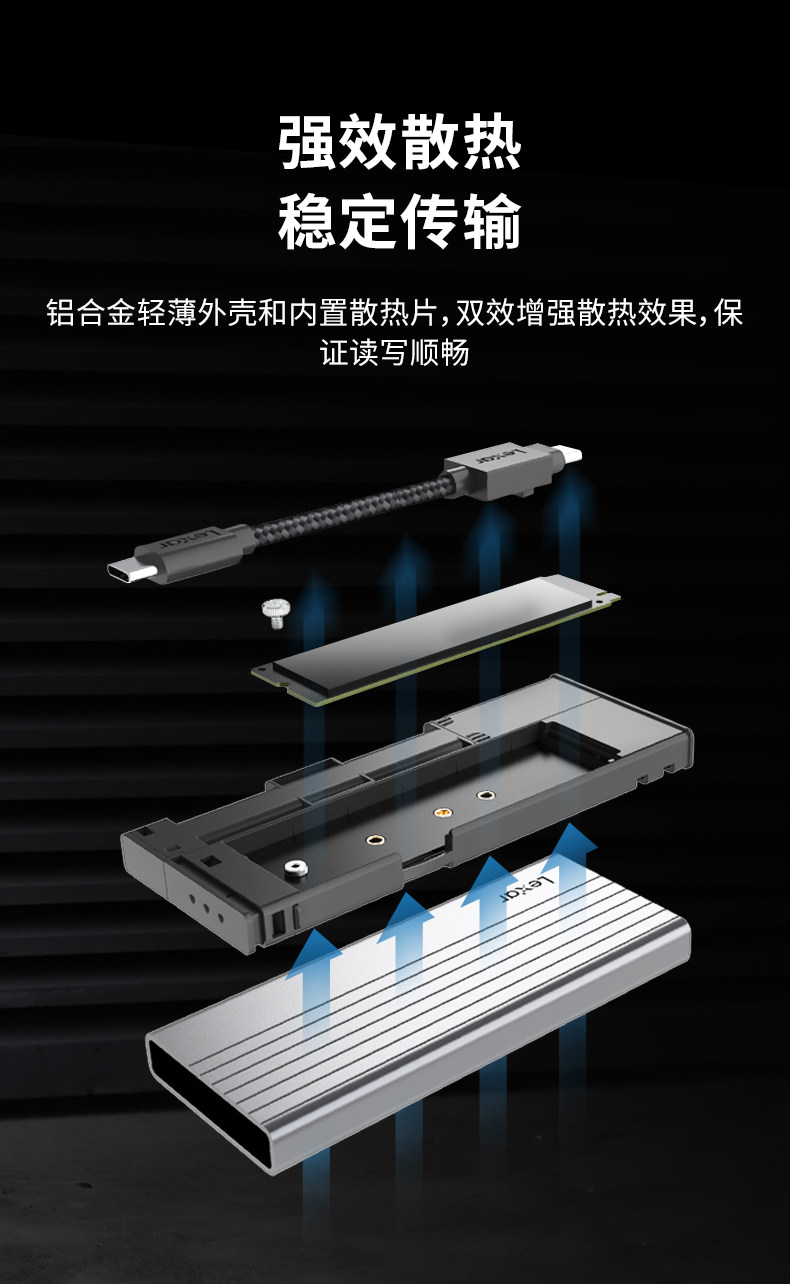 强效散热
稳定传输

铝合金轻薄外壳和内置散热片，双效增强散热效果，保证读写顺畅

Lexar

Lexar

Lexar