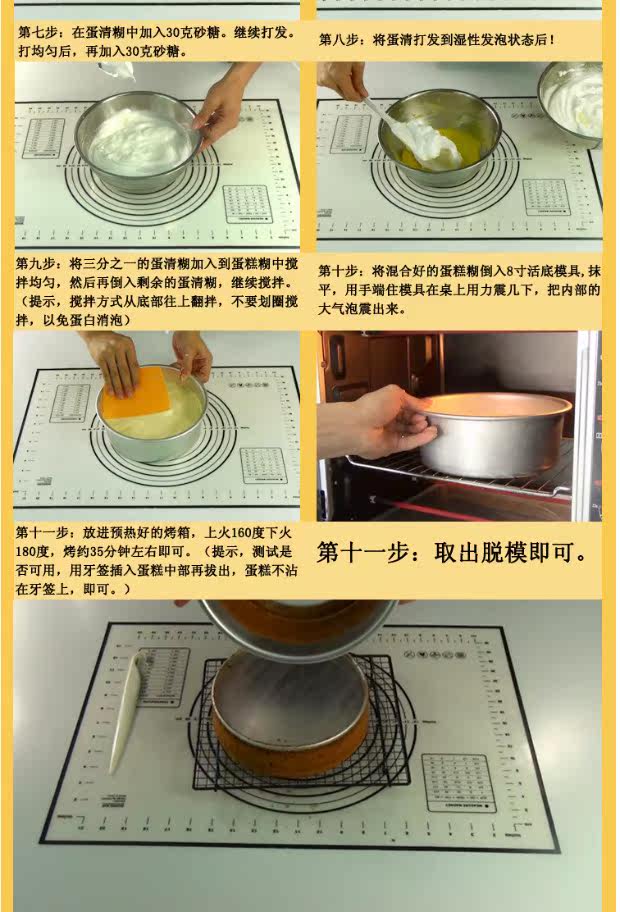 第七步：在蛋清糊中加入30克砂糖。继续打发。打均匀后，再加入30克砂糖。

第八步：将蛋清打发到湿性发泡状态后！

第九步：将三分之一的蛋清糊加入到蛋糕糊中搅拌均匀，然后再倒入剩余的蛋清糊，继续搅拌。（提示，搅拌方式从底部往上翻拌，不要划圈搅拌，以免蛋白消泡）

第十步：将混合好的蛋糕糊倒入8寸活底模具，抹平，用手端住模具在桌上用力震几下，把内部的大气泡震出来。

第十一步：放进预热好的烤箱，上火160度下火180度，烤约35分钟左右即可。（提示，测试是否可用，用牙签插入蛋糕中部再拔出，蛋糕不沾在牙签上，即可。）

第十一步：取出脱模即可。