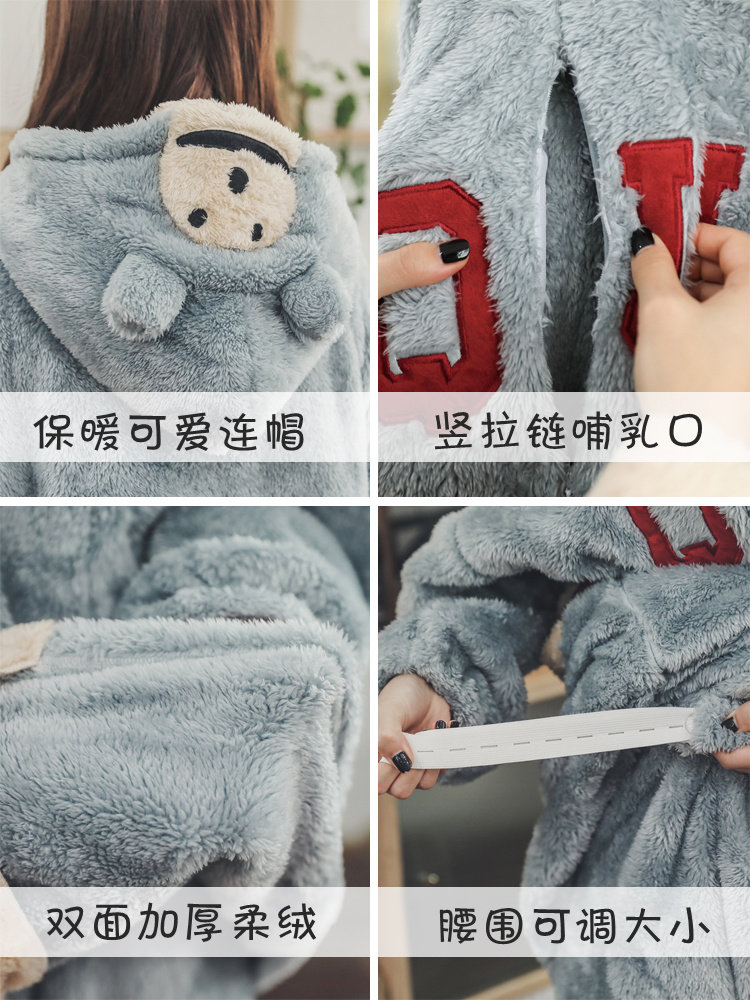 保暖可爱连帽

竖拉链哺乳口

双面加厚柔绒

腰围可调大小