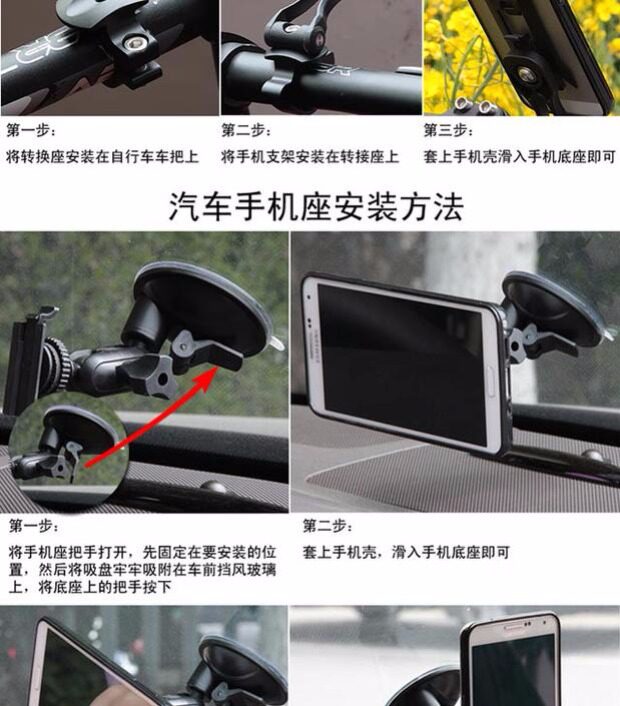 第一步：
将转换座安装在自行车车把上

第二步：
将手机支架安装在转接座上

第三步：
套上手机壳滑入手机底座即可

汽车手机座安装方法

SAMSUNG

第一步：
将手机座把手打开，先固定在要安装的位置，然后将吸盘牢牢吸附在车前挡风玻璃上，将底座上的把手按下

第二步：
套上手机壳，滑入手机底座即可