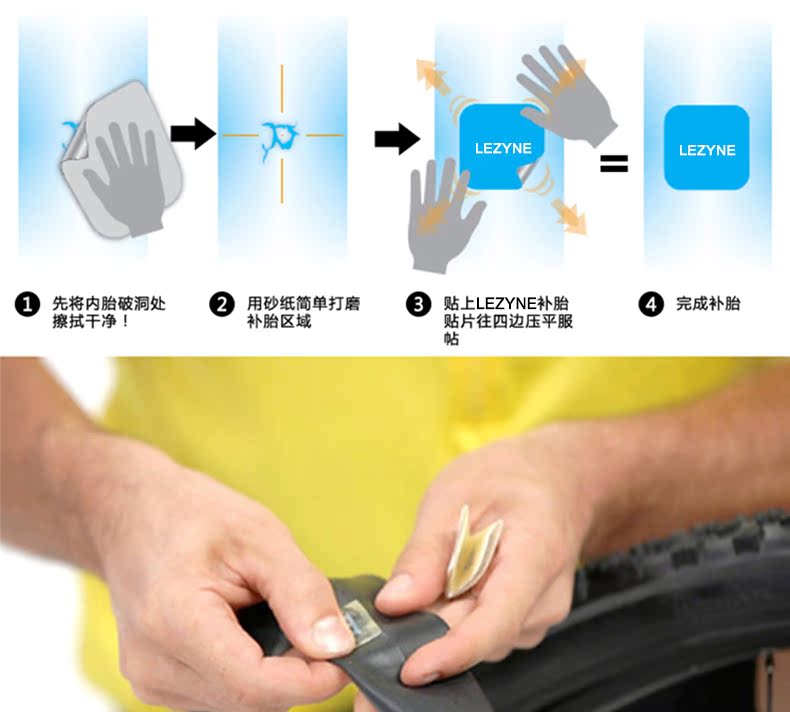 LEZYNE

=

LEZYNE

1 先将内胎破洞处擦拭干净！

2 用砂纸简单打磨补胎区域

3 贴上LEZYNE补胎贴片往四边压平服帖

4 完成补胎