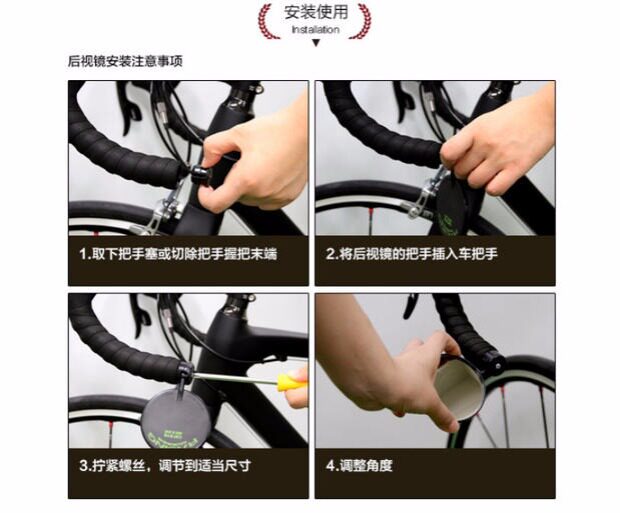 安装使用
Installation

后视镜安装注意事项

1.取下把手塞或切除把手握把末端

2.将后视镜的把手插入车把手

3.拧紧螺丝，调节到适当尺寸

4.调整角度