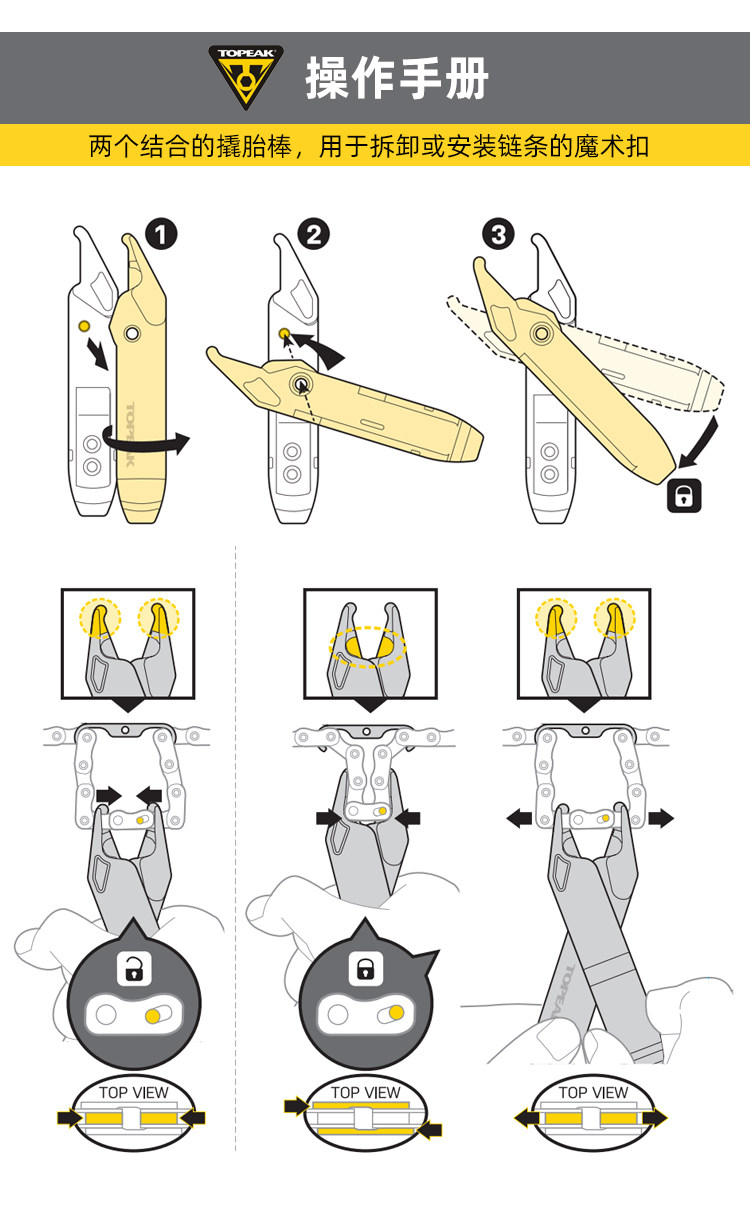 TOPEAK
操作手册

两个结合的撬胎棒，用于拆卸或安装链条的魔术扣

1
TOPEAK
2
3

TOPEAK

TOP VIEW
TOP VIEW
TOP VIEW