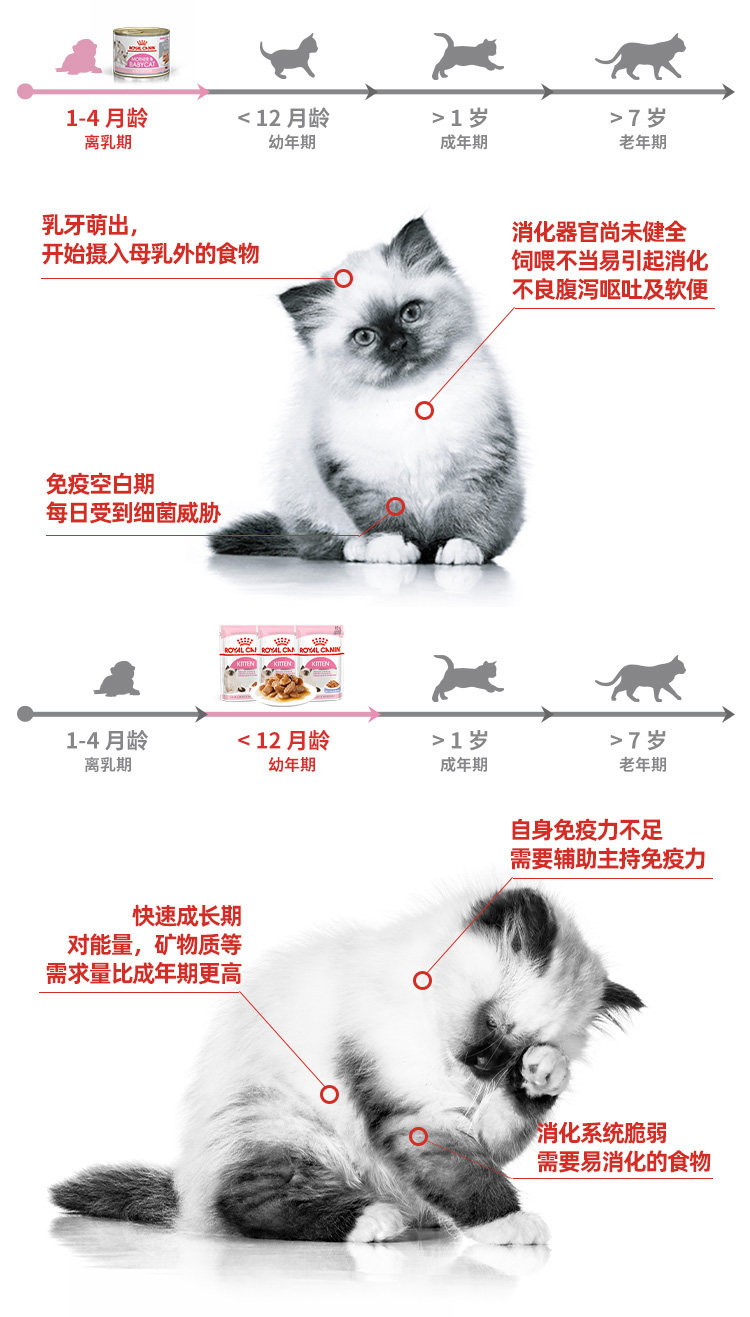 ROYAL CANIN
MOTHER & BABYCAT

1-4 月龄
离乳期

< 12 月龄
幼年期

> 1 岁
成年期

> 7 岁
老年期

乳牙萌出，
开始摄入母乳外的食物

消化器官尚未健全
饲喂不当易引起消化
不良腹泻呕吐及软便

免疫空白期
每日受到细菌威胁

ROYAL CANIN KITTEN
ROYAL CANIN KITTEN
ROYAL CANIN KITTEN

1-4 月龄
离乳期

< 12 月龄
幼年期

> 1 岁
成年期

> 7 岁
老年期

自身免疫力不足
需要辅助主持免疫力

快速成长期
对能量，矿物质等
需求量比成年期更高

消化系统脆弱
需要易消化的食物