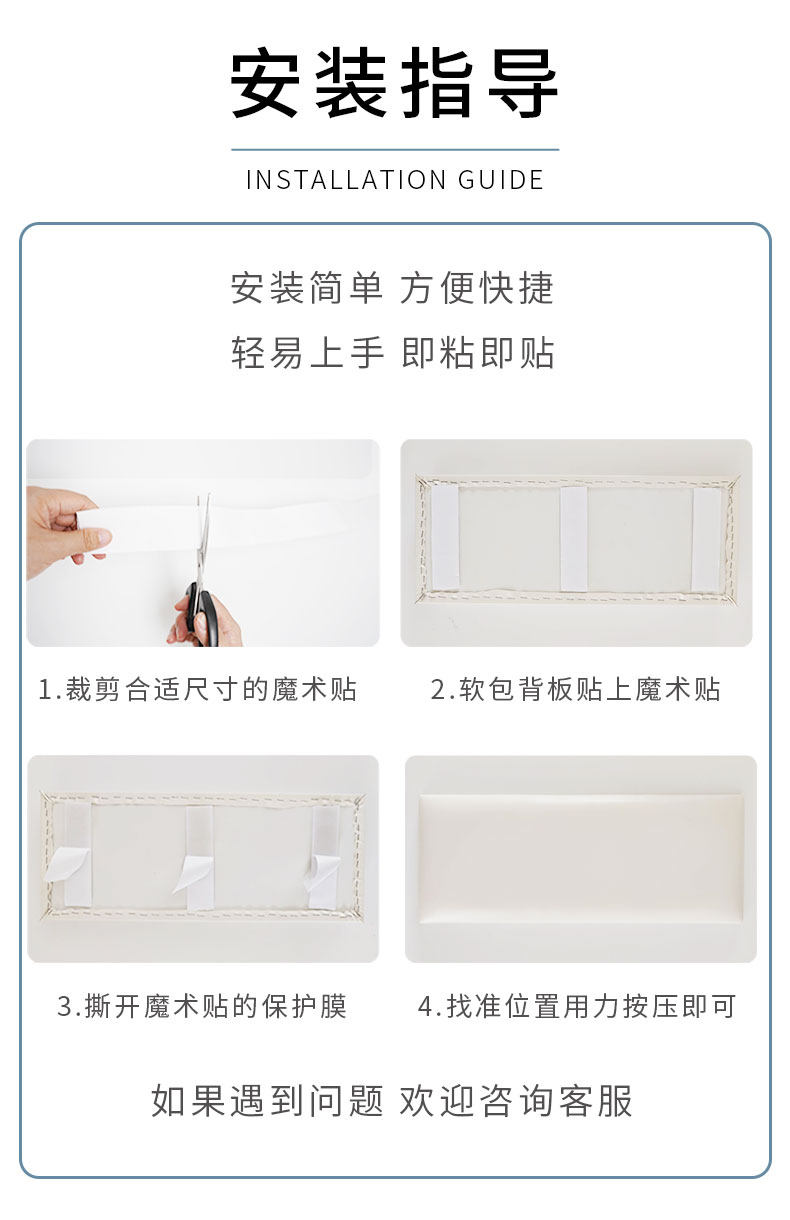 安装指导

INSTALLATION GUIDE

安装简单 方便快捷

轻易上手 即粘即贴

1.裁剪合适尺寸的魔术贴

2.软包背板贴上魔术贴

3.撕开魔术贴的保护膜

4.找准位置用力按压即可

如果遇到问题 欢迎咨询客服