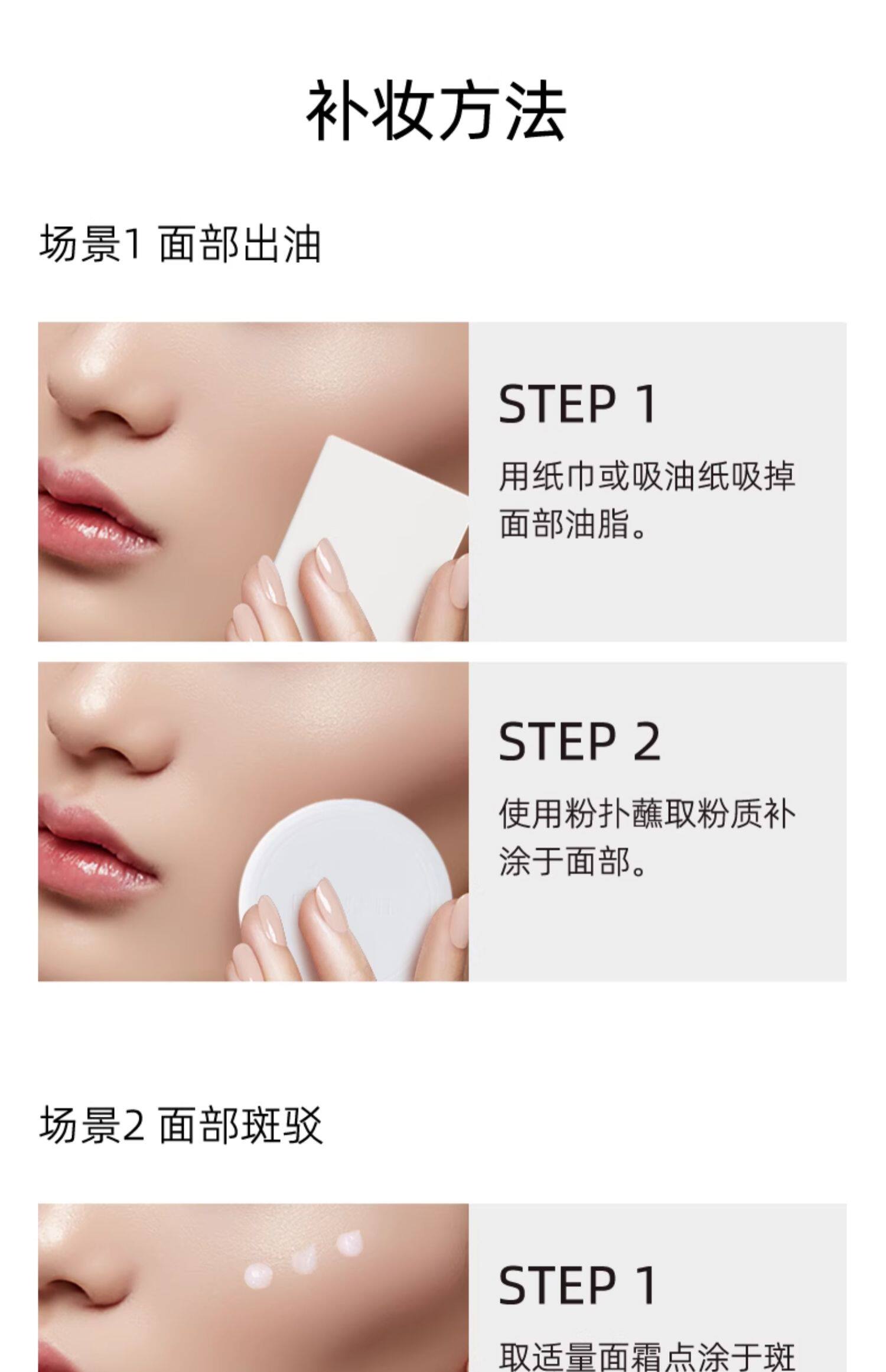 补妆方法

场景1 面部出油

STEP 1

用纸巾或吸油纸吸掉面部油脂。

STEP 2

使用粉扑蘸取粉质补涂于面部。

场景2 面部斑驳

STEP 1

取适量面霜点涂于斑