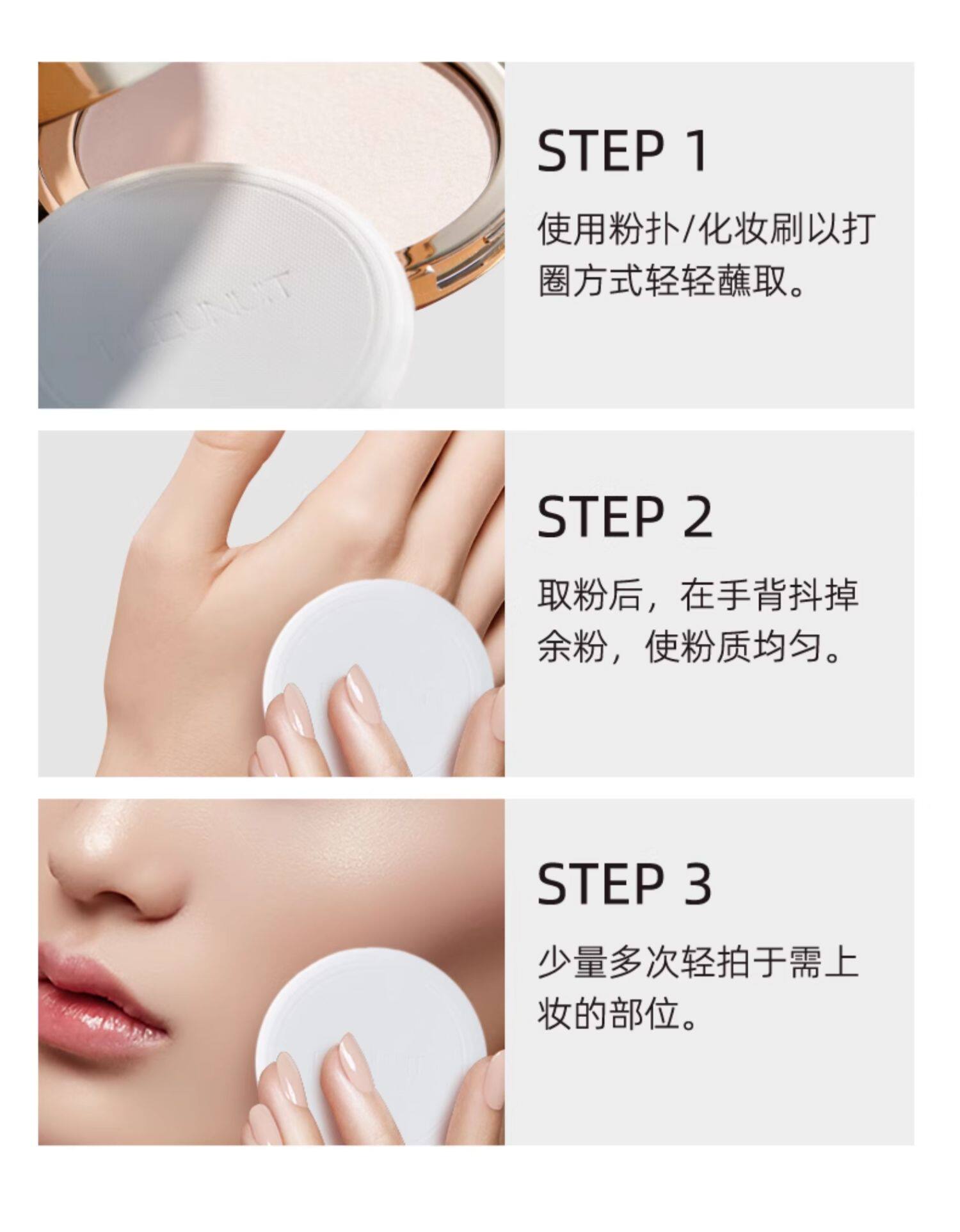 STEP 1

使用粉扑/化妆刷以打圈方式轻轻蘸取。

STEP 2

取粉后，在手背抖掉余粉，使粉质均匀。

STEP 3

少量多次轻拍于需上妆的部位。